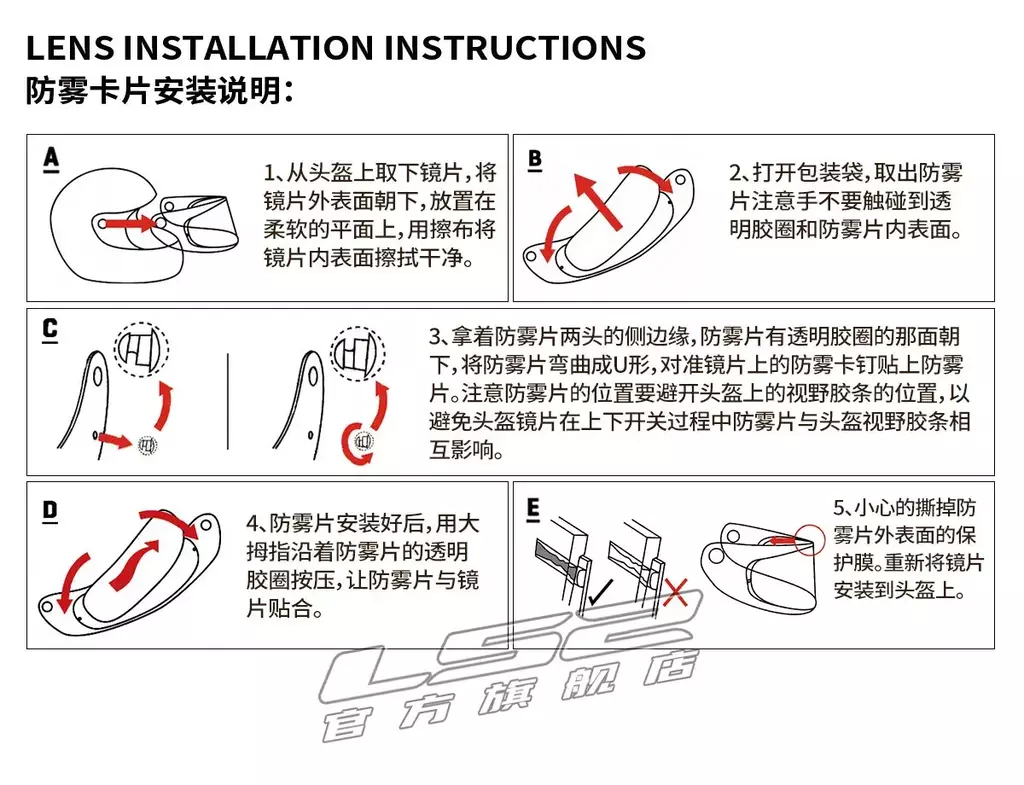 LENS INSTALLATION INSTRUCTIONS
防雾卡片安装说明:

A
1、从头盔上取下镜片，将镜片外表面朝下，放置在柔软的平面上，用擦布将镜片内表面擦拭干净。

B
2、打开包装袋，取出防雾片注意手不要触碰到透明胶圈和防雾片内表面。

C
3、拿着防雾片两头的侧边缘，防雾片有透明胶圈的那面朝下，将防雾片弯曲成U形，对准镜片上的防雾卡钉贴上防雾片。注意防雾片的位置要避开头盔上的视野胶条的位置，以避免头盔镜片在上下开关过程中防雾片与头盔视野胶条相互影响。

D
4、防雾片安装好后，用大拇指沿着防雾片的透明胶圈按压，让防雾片与镜片贴合。

E
5、小心的撕掉防雾片外表面的保护膜。重新将镜片安装到头盔上。

LS2
官方旗舰店