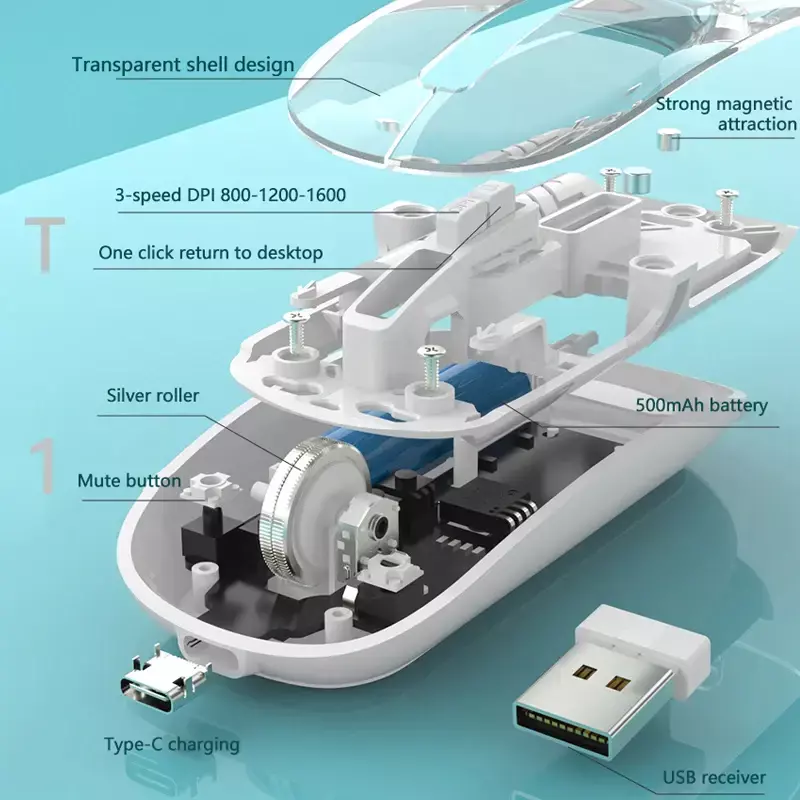 Transparent shell design

Strong magnetic attraction

3-speed DPI 800-1200-1600

T

One click return to desktop

Silver roller

500mAh battery

1

Mute button

Type-C charging

USB receiver