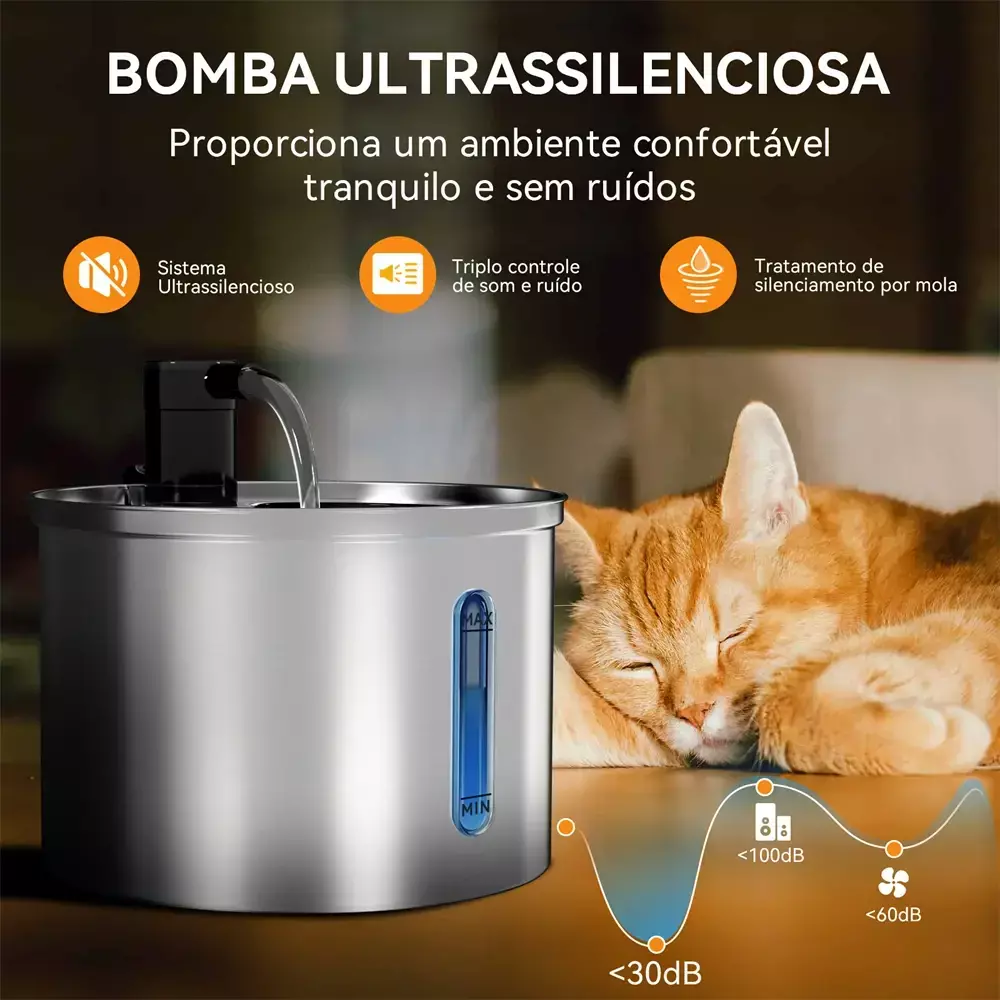 BOMBA ULTRASSILENCIOSA

Proporciona um ambiente confortável tranquilo e sem ruídos

Sistema Ultrassilencioso

Triplo controle de som e ruído

Tratamento de silenciamento por mola

MAX

MIN

<100dB

<60dB

<30dB