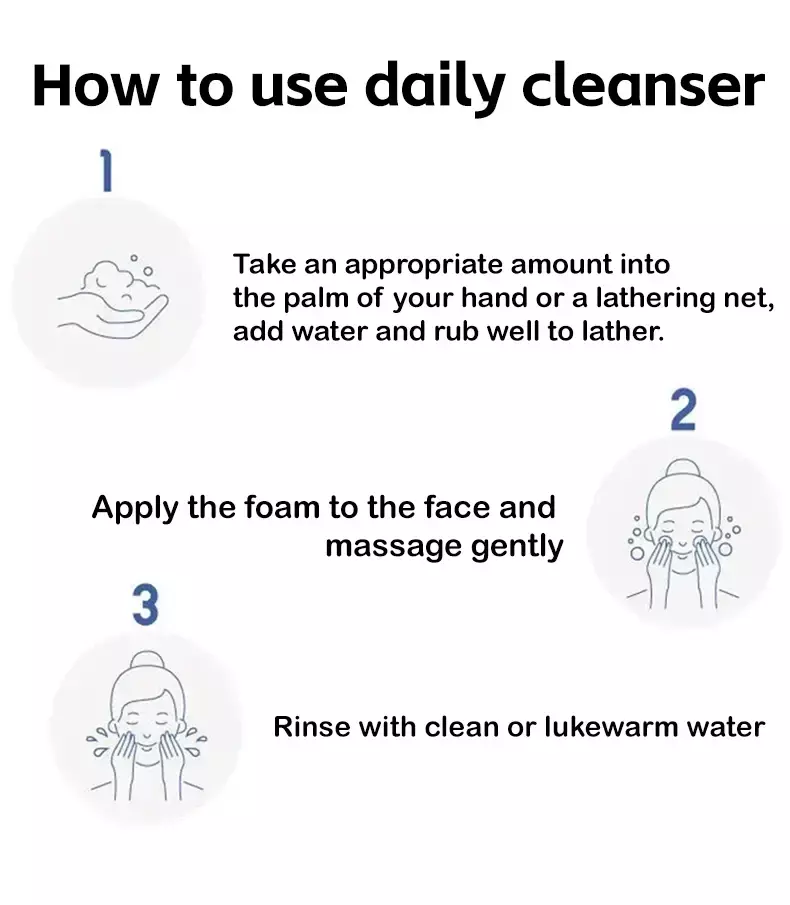 How to use daily cleanser

1

Take an appropriate amount into the palm of your hand or a lathering net, add water and rub well to lather.

2

Apply the foam to the face and massage gently

3

Rinse with clean or lukewarm water