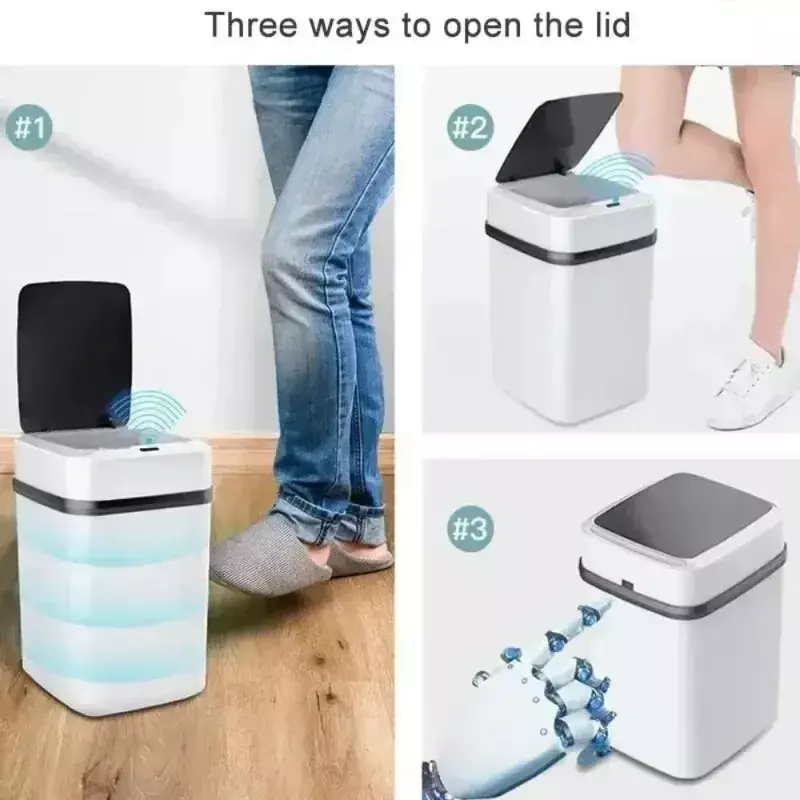 Three ways to open the lid

#1

#2

#3