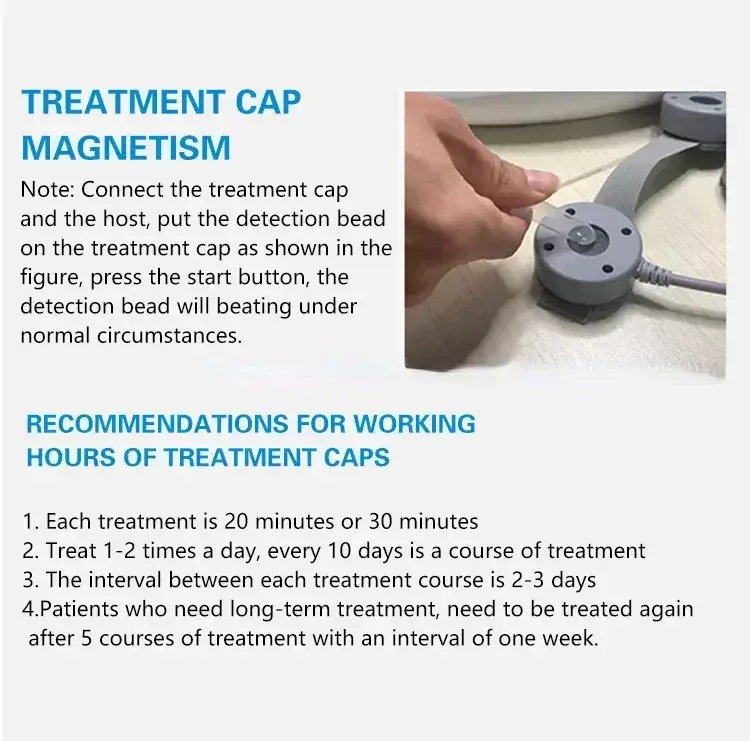 TREATMENT CAP MAGNETISM

Note: Connect the treatment cap and the host, put the detection bead on the treatment cap as shown in the figure, press the start button, the detection bead will beating under normal circumstances.

RECOMMENDATIONS FOR WORKING HOURS OF TREATMENT CAPS

1. Each treatment is 20 minutes or 30 minutes
2. Treat 1-2 times a day, every 10 days is a course of treatment
3. The interval between each treatment course is 2-3 days
4.Patients who need long-term treatment, need to be treated again after 5 courses of treatment with an interval of one week.