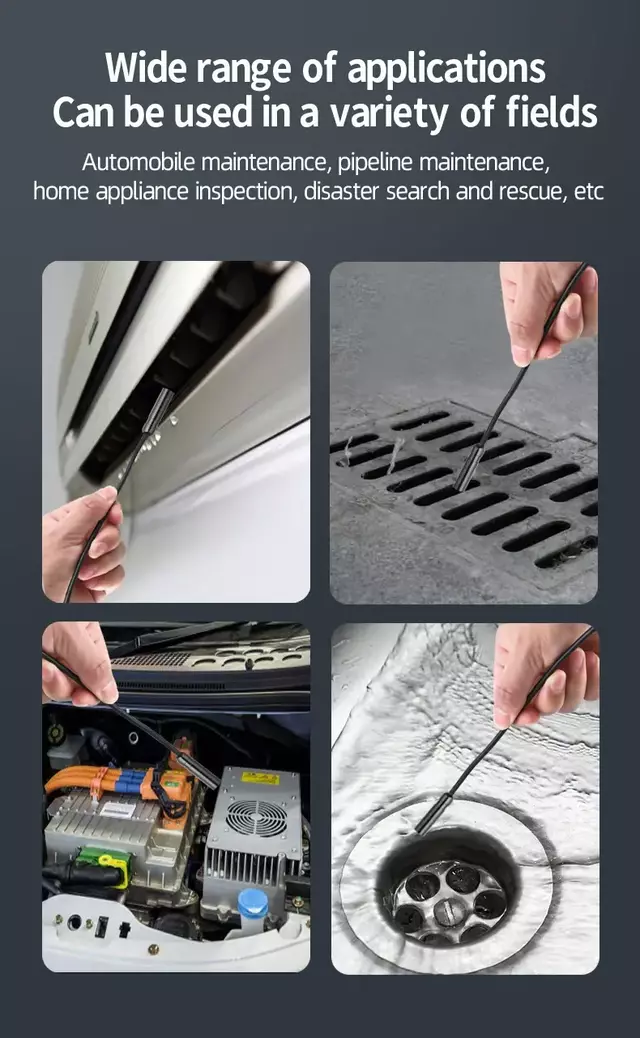 Wide range of applications
Can be used in a variety of fields

Automobile maintenance, pipeline maintenance, home appliance inspection, disaster search and rescue, etc