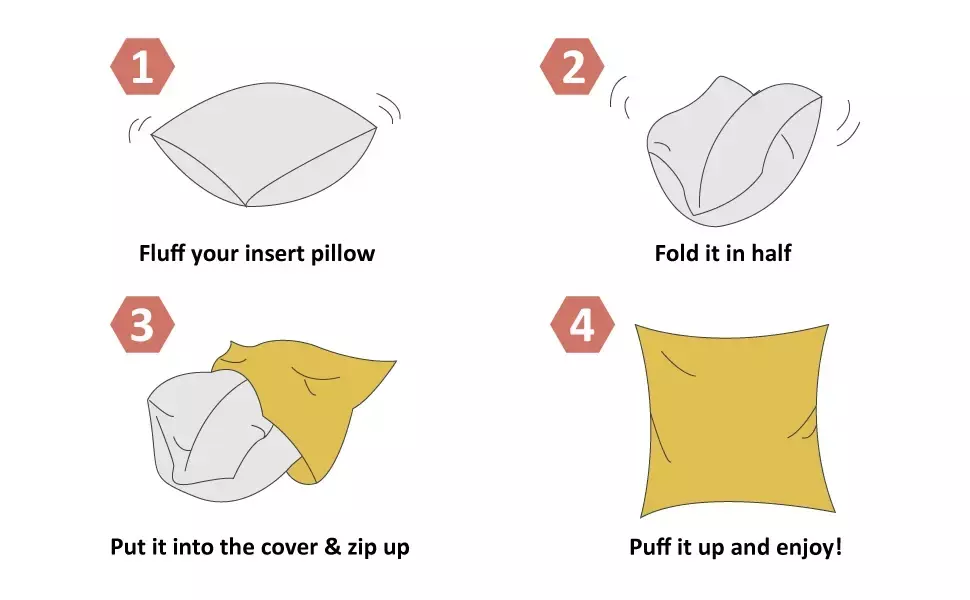 1

Fluff your insert pillow

2

Fold it in half

3

Put it into the cover & zip up

4

Puff it up and enjoy!