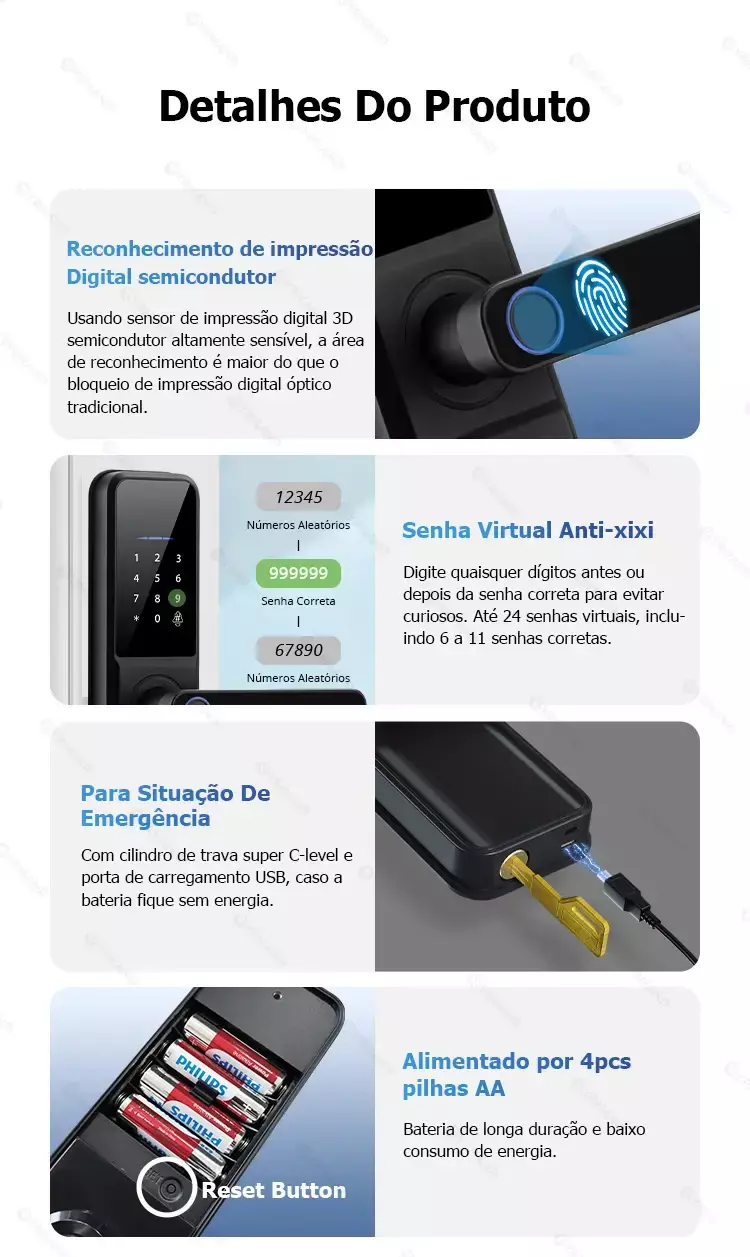 Detalhes Do Produto

Reconhecimento de impressão Digital semicondutor

Usando sensor de impressão digital 3D semicondutor altamente sensível, a área de reconhecimento é maior do que o bloqueio de impressão digital óptico tradicional.

1 2 3
4 5 6
7 8 9
0

12345
Números Aleatórios
999999
Senha Correta
67890
Números Aleatórios

Senha Virtual Anti-xixi

Digite quaisquer dígitos antes ou depois da senha correta para evitar curiosos. Até 24 senhas virtuais, incluindo 6 a 11 senhas corretas.

Para Situação De Emergência

Com cilindro de trava super C-level e porta de carregamento USB, caso a bateria fique sem energia.

PHILIPS
PHILIPS
PHILIPS
PHILIPS

Reset Button

Alimentado por 4pcs pilhas AA

Bateria de longa duração e baixo consumo de energia.