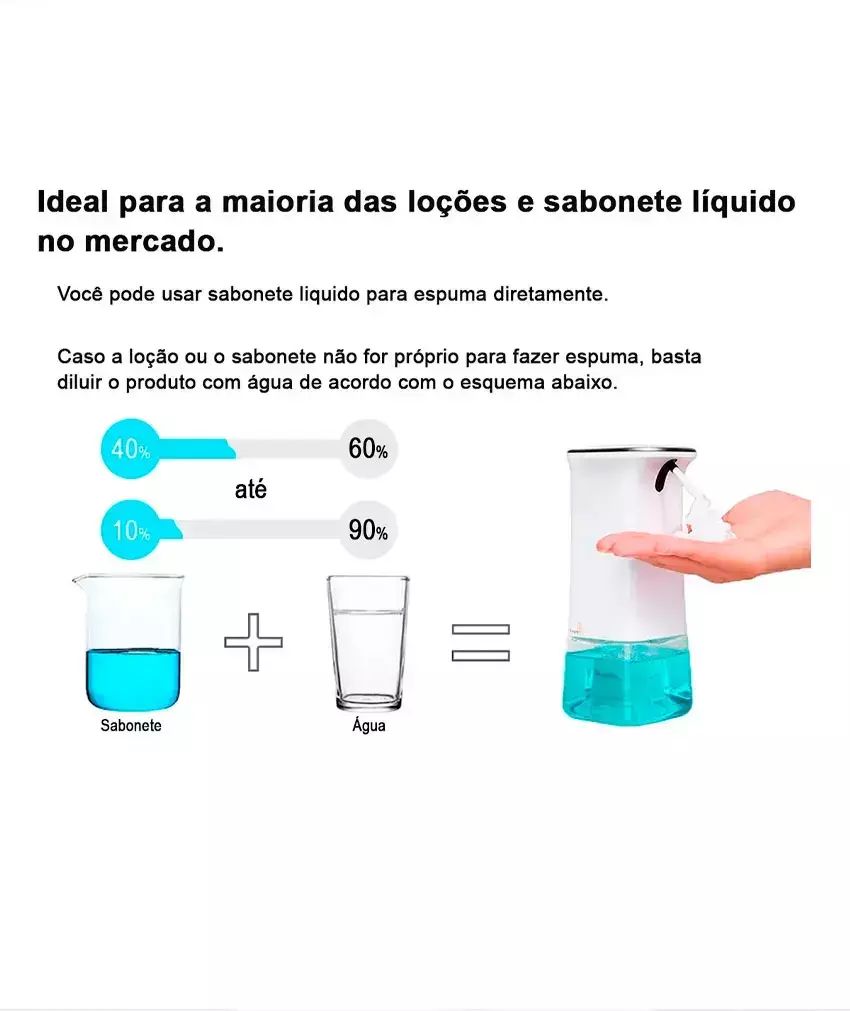 Ideal para a maioria das loções e sabonete líquido no mercado.

Você pode usar sabonete liquido para espuma diretamente.

Caso a loção ou o sabonete não for próprio para fazer espuma, basta diluir o produto com água de acordo com o esquema abaixo.

40%

60%

até

10%

90%

Sabonete

Água