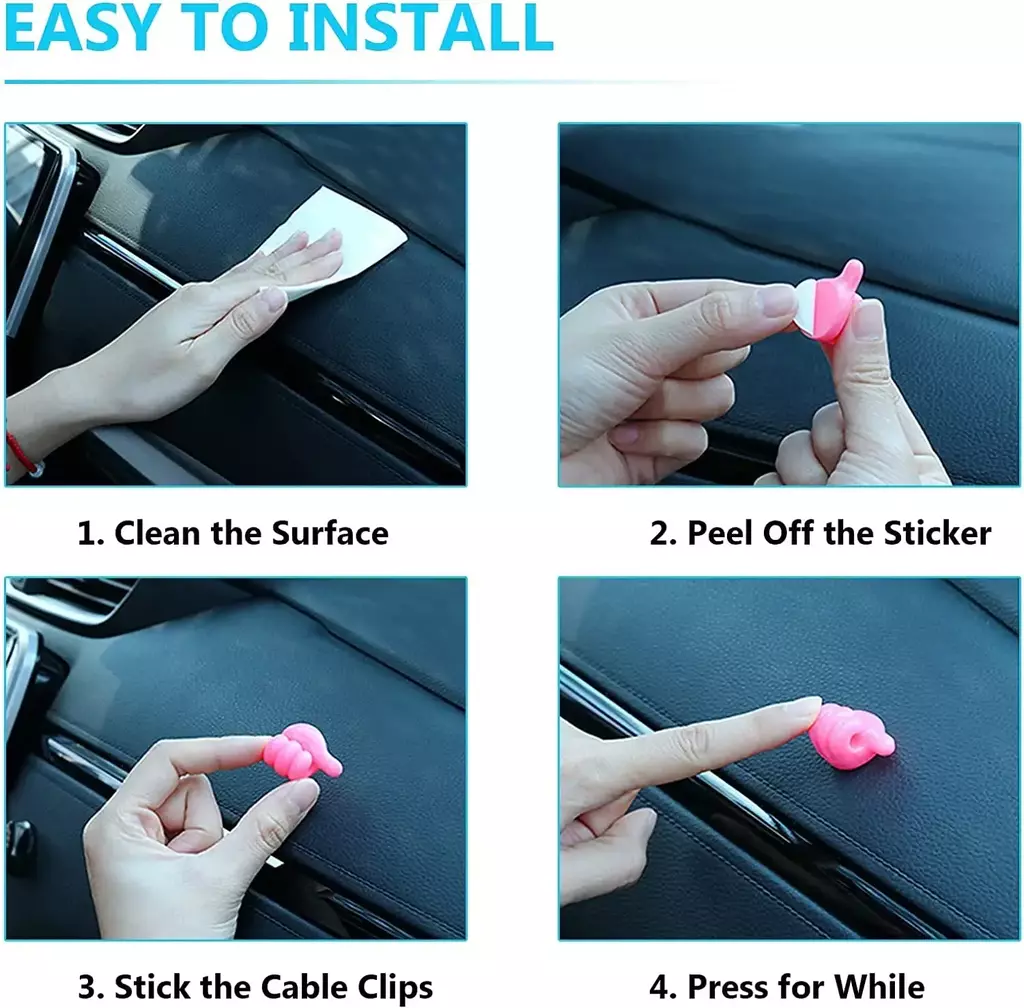 EASY TO INSTALL

1. Clean the Surface

2. Peel Off the Sticker

3. Stick the Cable Clips

4. Press for While