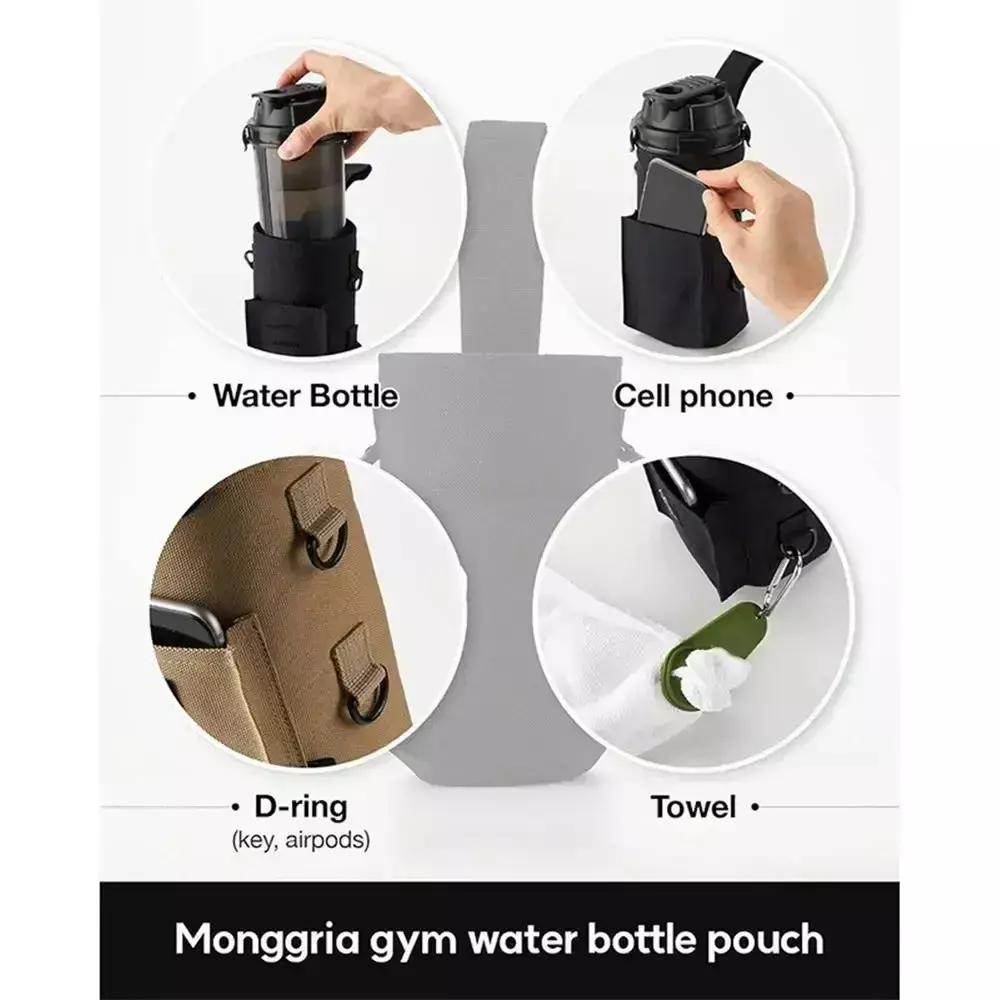 • Water Bottle

Cell phone •

• D-ring
(key, airpods)

Towel •

Monggria gym water bottle pouch