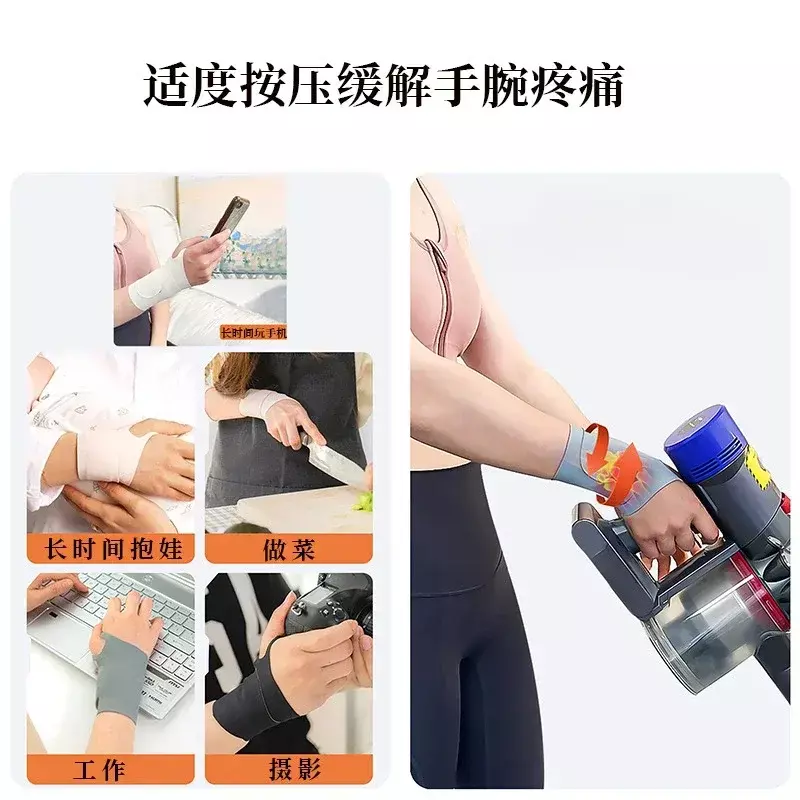 适度按压缓解手腕疼痛

长时间玩手机

长时间抱娃

做菜

工作

摄影