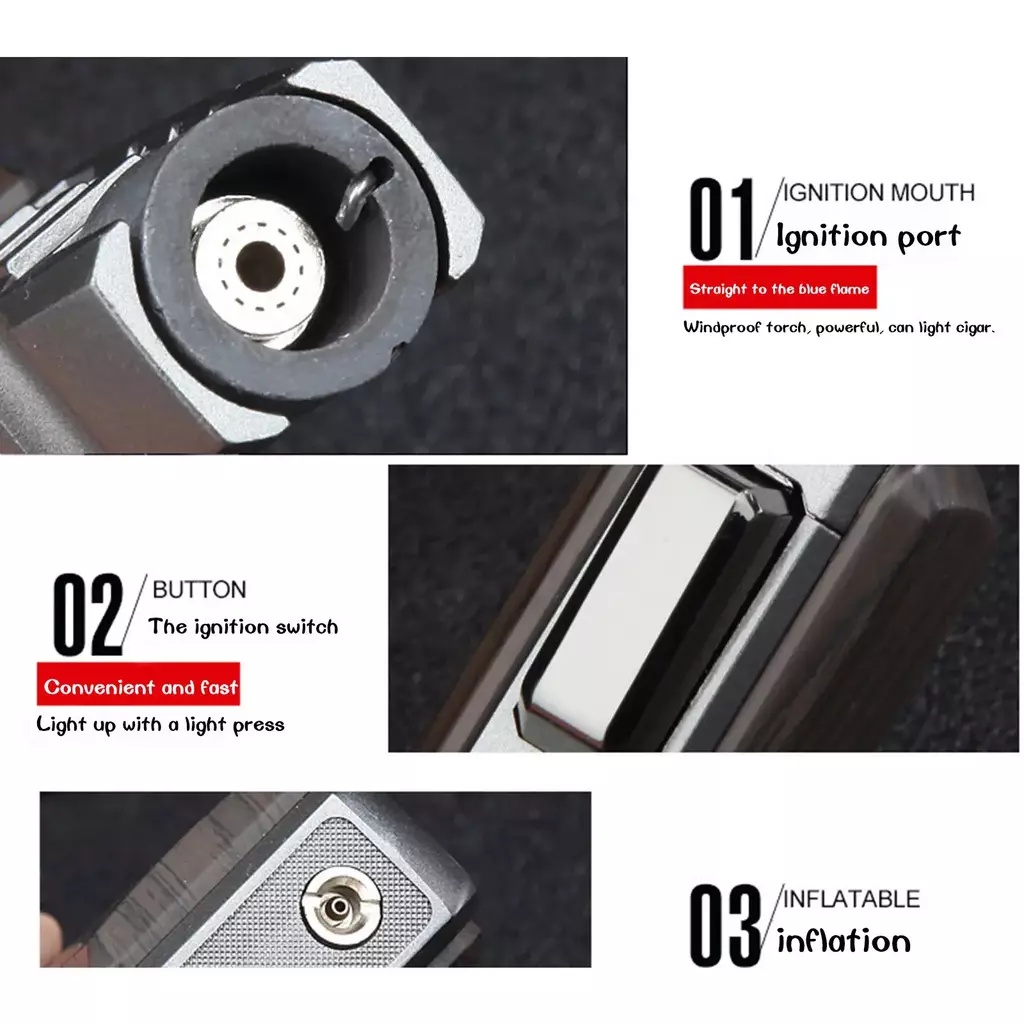 01 IGNITION MOUTH
Ignition port

Straight to the blue flame

Windproof torch, powerful, can light cigar.

02 BUTTON
The ignition switch

Convenient and fast

Light up with a light press

03 INFLATABLE
inflation