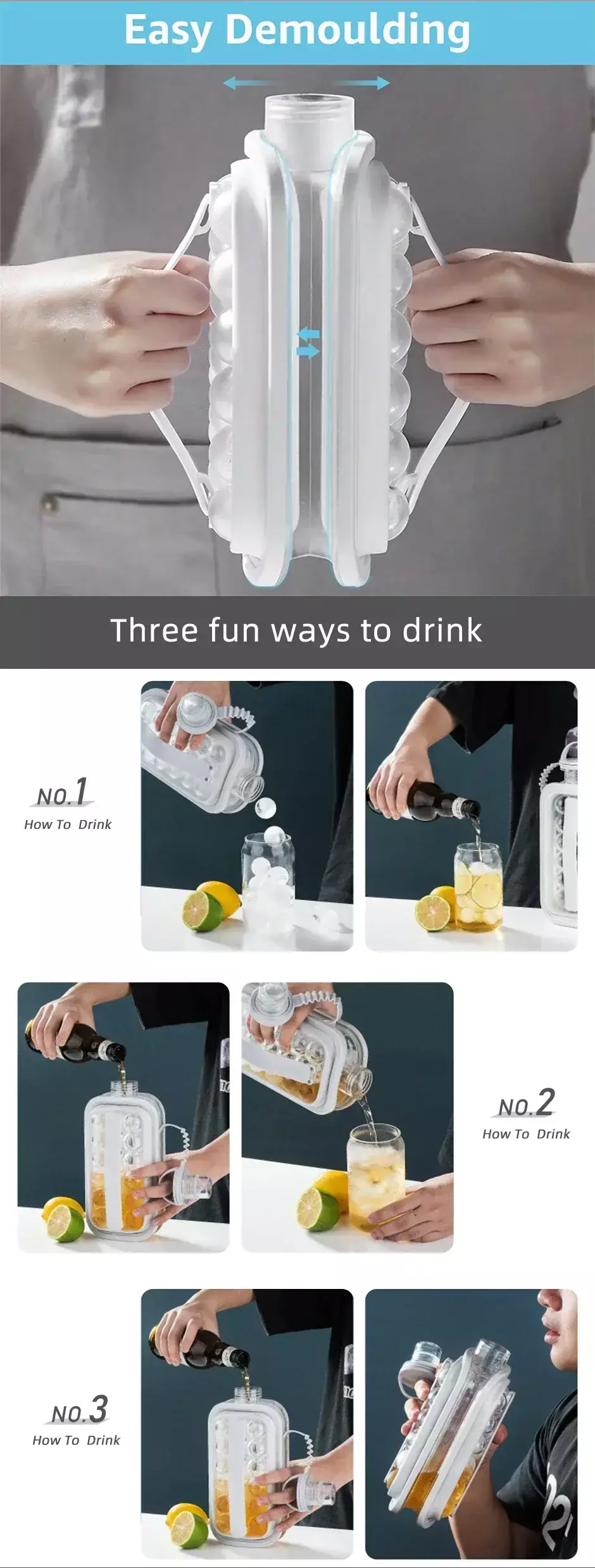 Easy Demoulding

Three fun ways to drink

NO.1
How To Drink

NO.2
How To Drink

NO.3
How To Drink