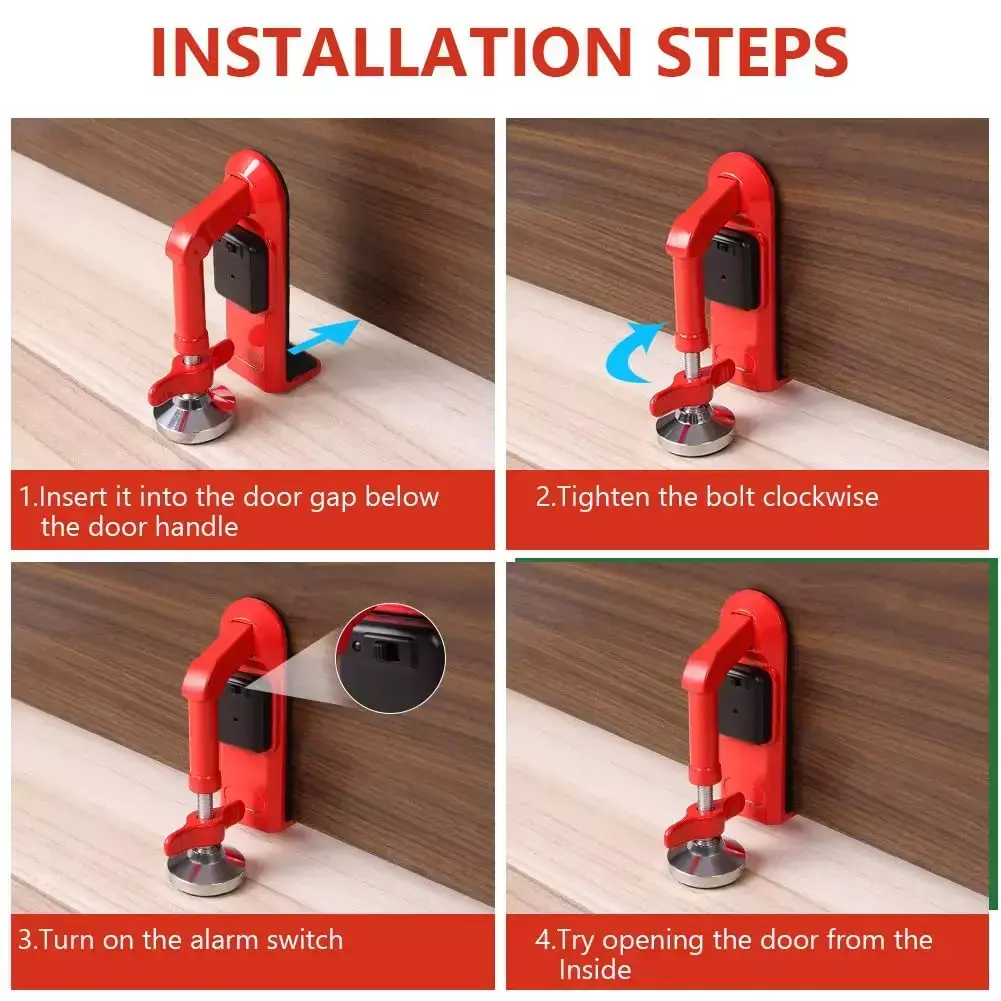 INSTALLATION STEPS

1.Insert it into the door gap below the door handle

2.Tighten the bolt clockwise

3.Turn on the alarm switch

4.Try opening the door from the Inside