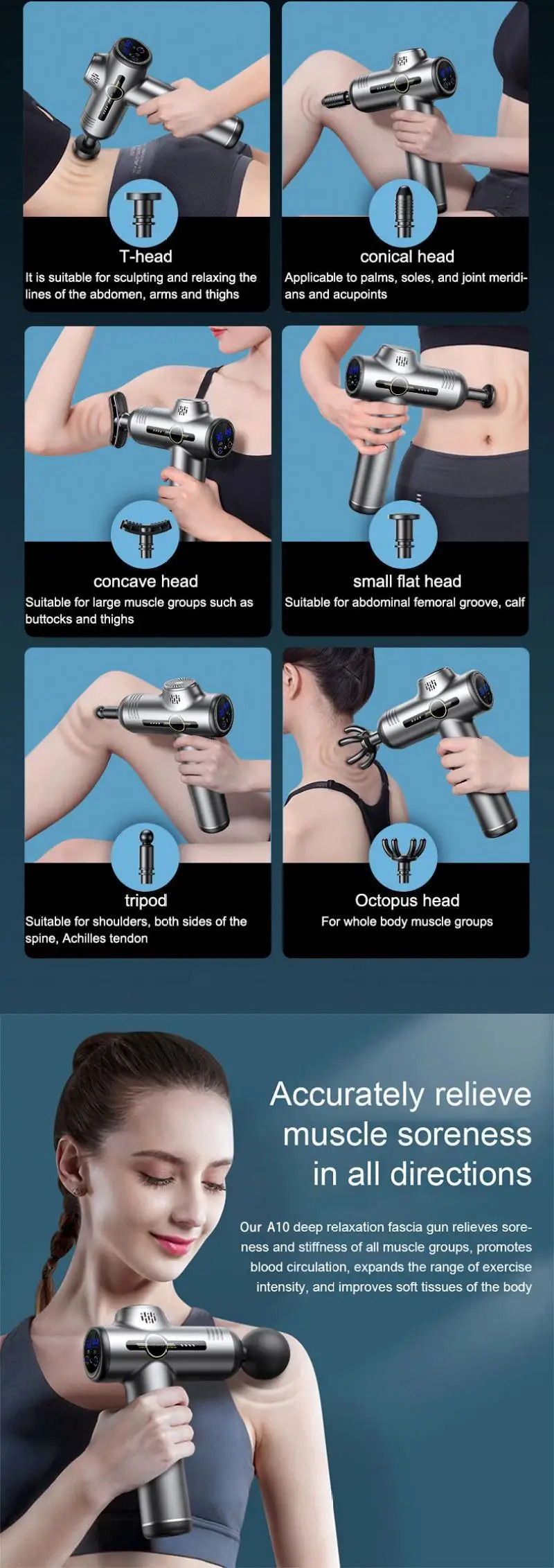 T-head
It is suitable for sculpting and relaxing the lines of the abdomen, arms and thighs

conical head
Applicable to palms, soles, and joint meridians and acupoints

concave head
Suitable for large muscle groups such as buttocks and thighs

small flat head
Suitable for abdominal femoral groove, calf

tripod
Suitable for shoulders, both sides of the spine, Achilles tendon

Octopus head
For whole body muscle groups

Accurately relieve muscle soreness in all directions

Our A10 deep relaxation fascia gun relieves soreness and stiffness of all muscle groups, promotes blood circulation, expands the range of exercise intensity, and improves soft tissues of the body