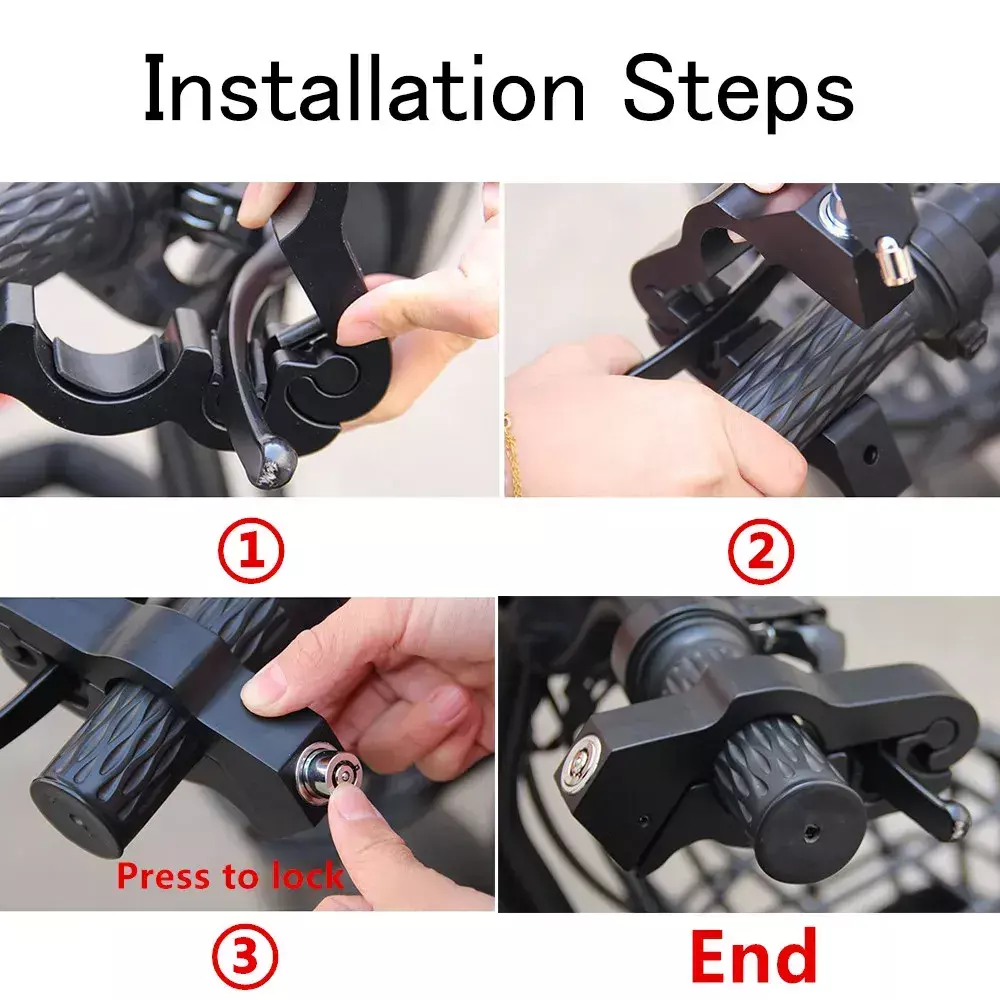 Installation Steps

①

②

Press to lock

③

End