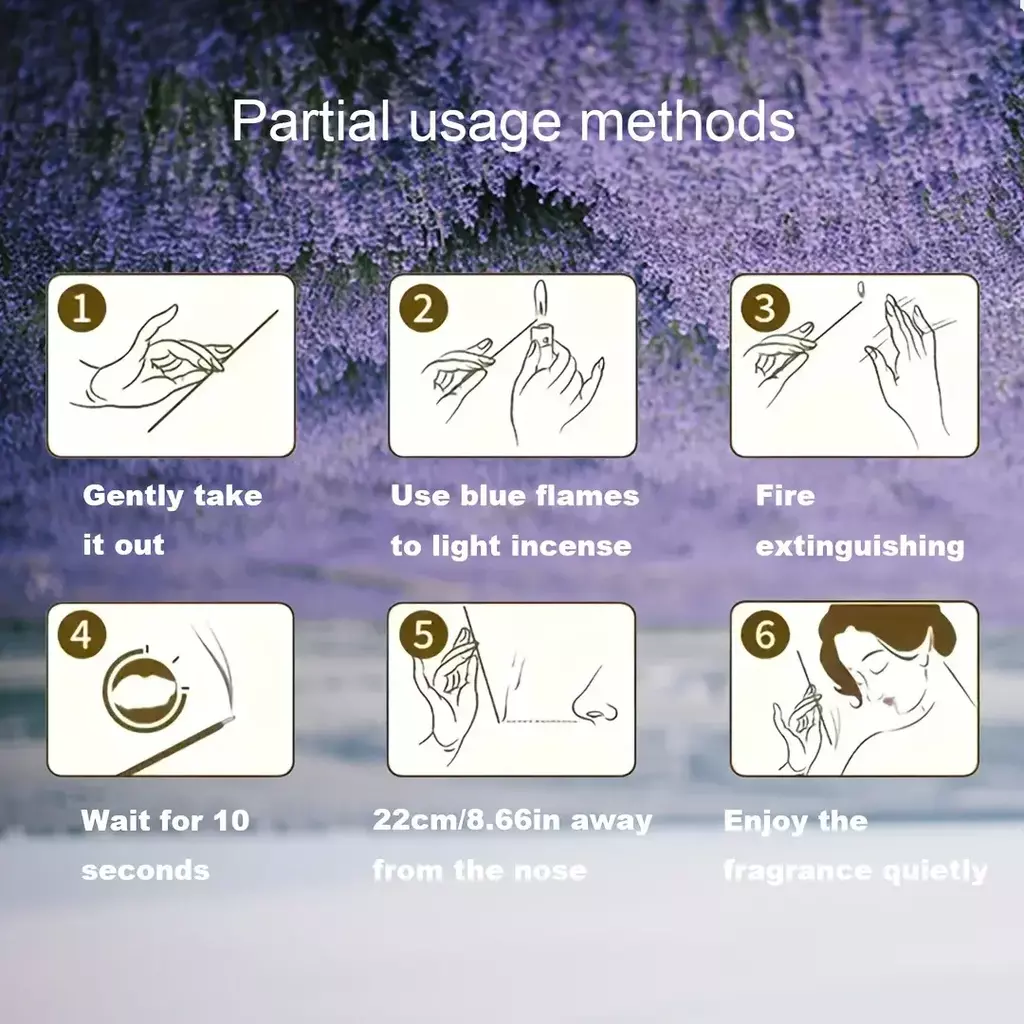 Partial usage methods

1

Gently take it out

2

Use blue flames to light incense

3

Fire extinguishing

4

Wait for 10 seconds

5

22cm/8.66in away from the nose

6

Enjoy the fragrance quietly