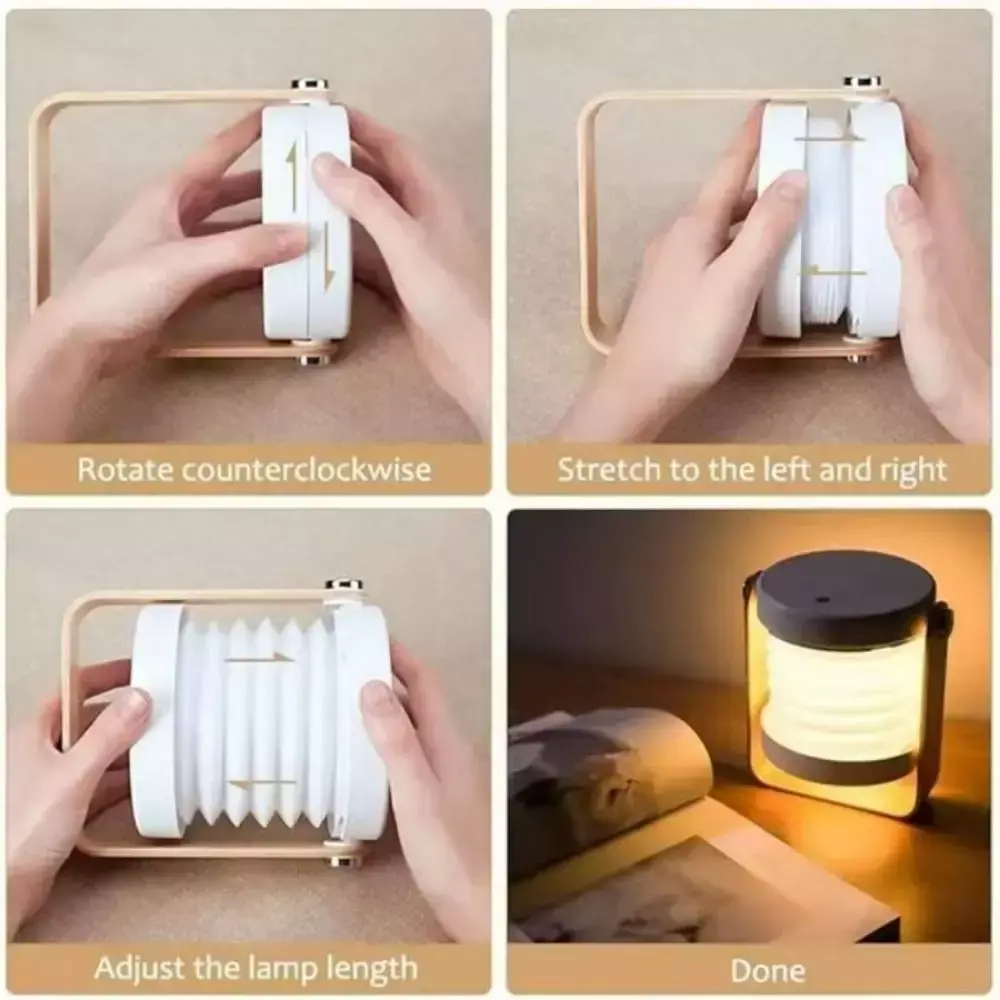 Rotate counterclockwise

Stretch to the left and right

Adjust the lamp length

Done