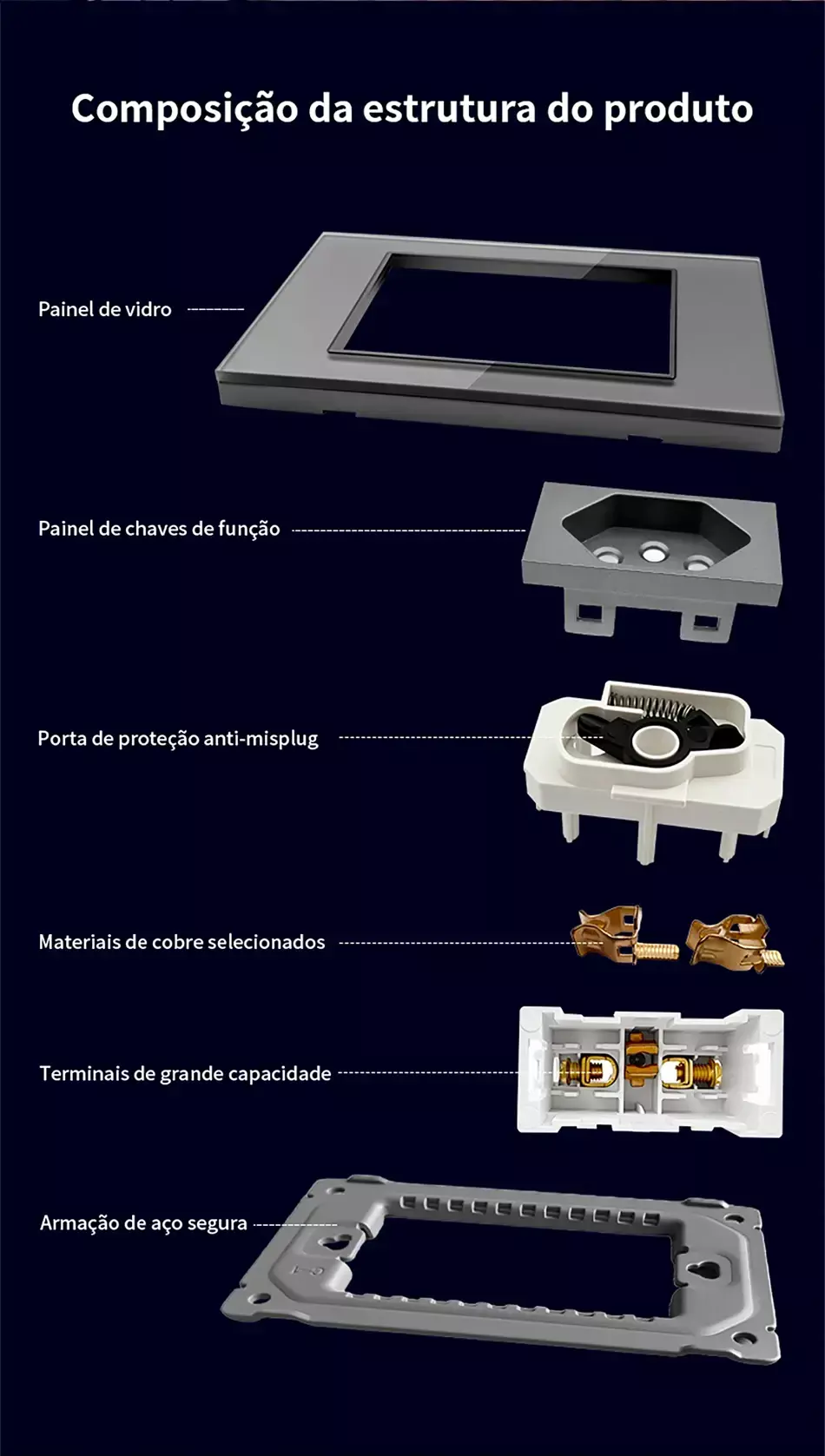 Composição da estrutura do produto

Painel de vidro

Painel de chaves de função

Porta de proteção anti-misplug

Materiais de cobre selecionados

Terminais de grande capacidade

Armação de aço segura