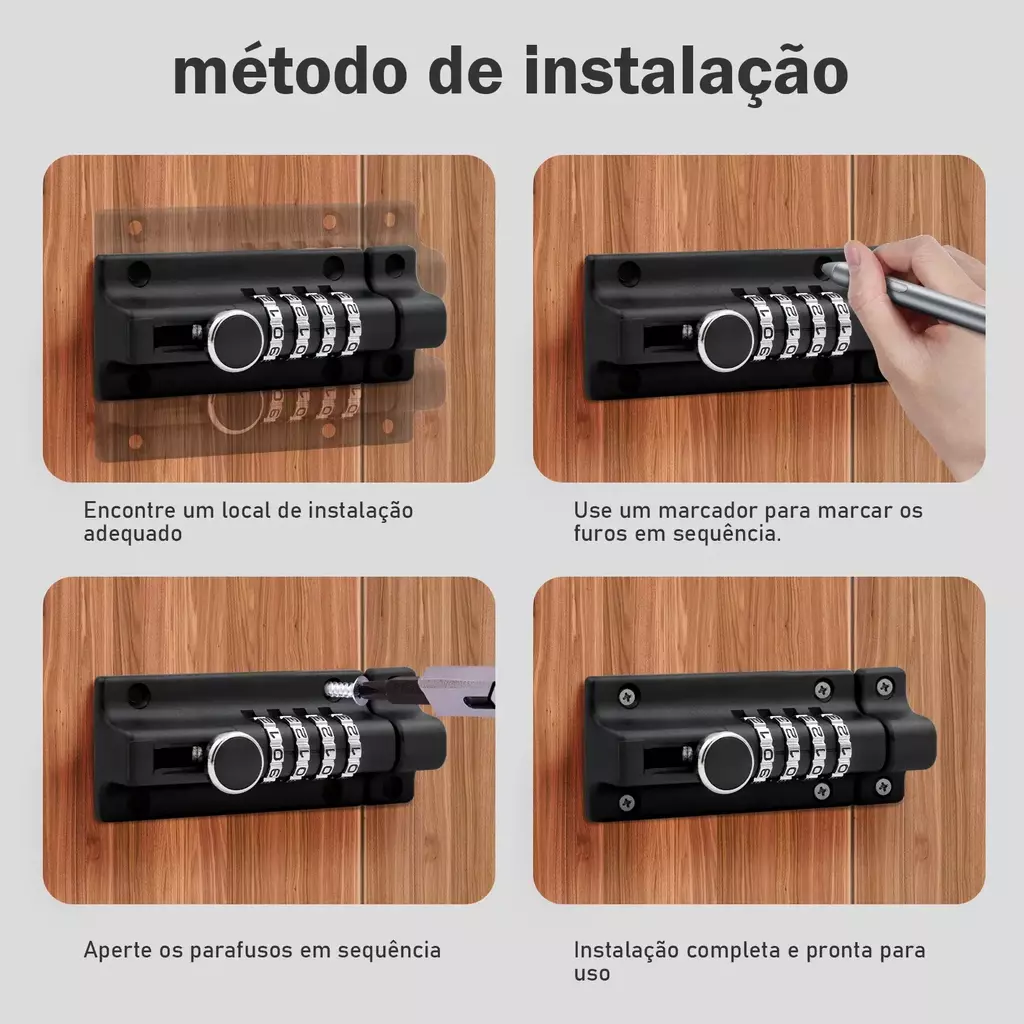 método de instalação

Encontre um local de instalação adequado

Use um marcador para marcar os furos em sequência.

Aperte os parafusos em sequência

Instalação completa e pronta para uso