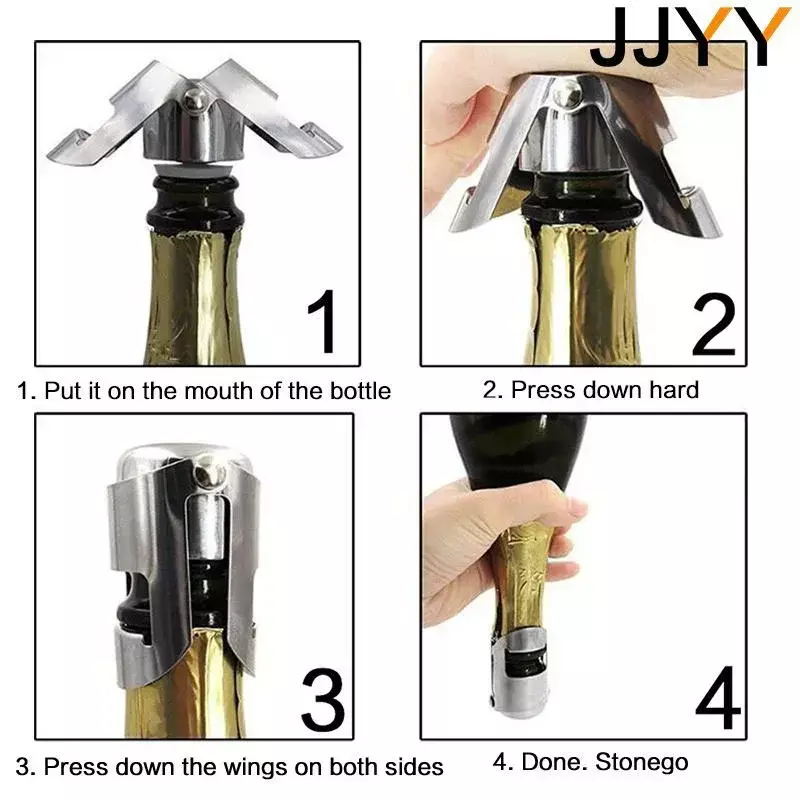 JJYY

1

1. Put it on the mouth of the bottle

2

2. Press down hard

3

3. Press down the wings on both sides

4

4. Done. Stonego