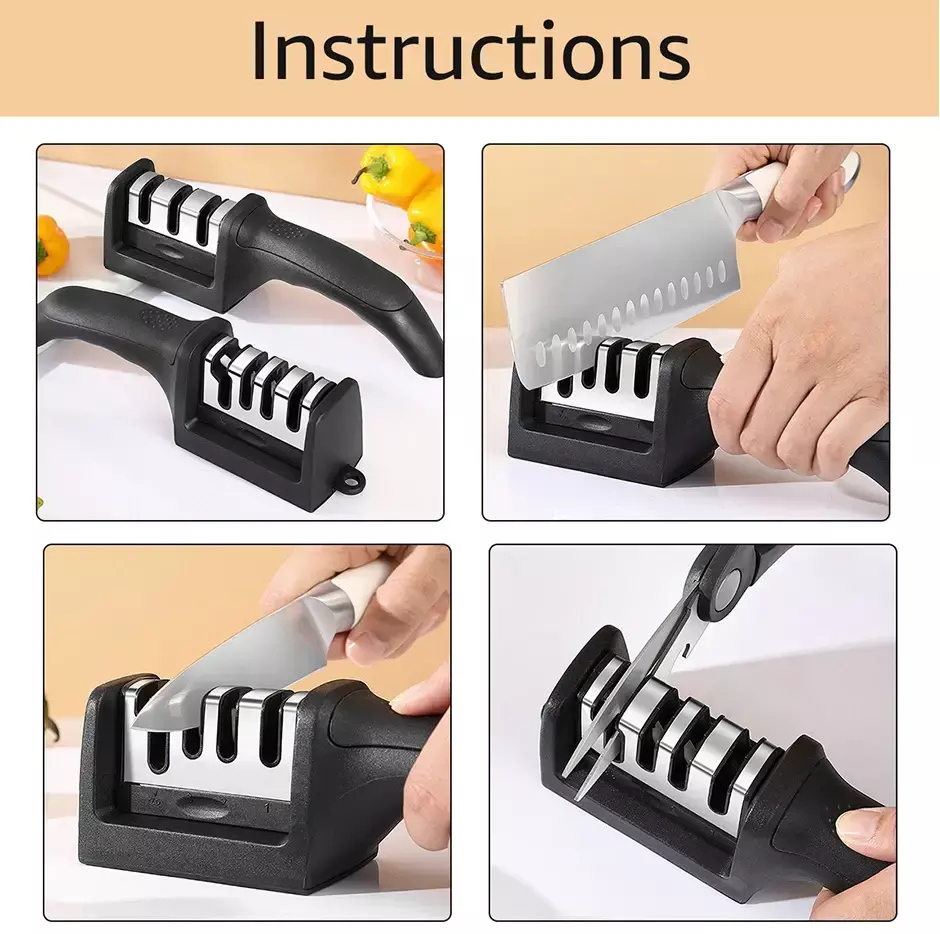 Instructions