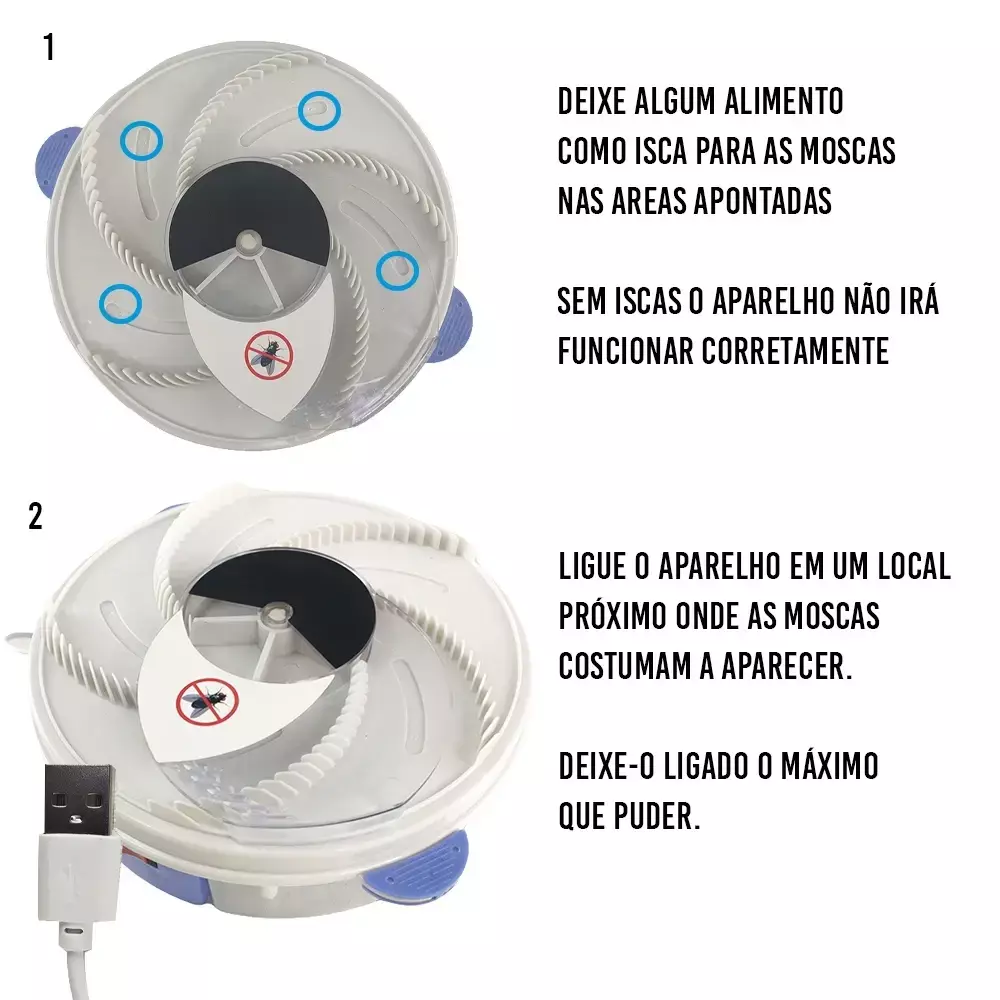 1

DEIXE ALGUM ALIMENTO COMO ISCA PARA AS MOSCAS NAS AREAS APONTADAS

SEM ISCAS O APARELHO NÃO IRÁ FUNCIONAR CORRETAMENTE

2

LIGUE O APARELHO EM UM LOCAL PRÓXIMO ONDE AS MOSCAS COSTUMAM A APARECER.

DEIXE-O LIGADO O MÁXIMO QUE PUDER.