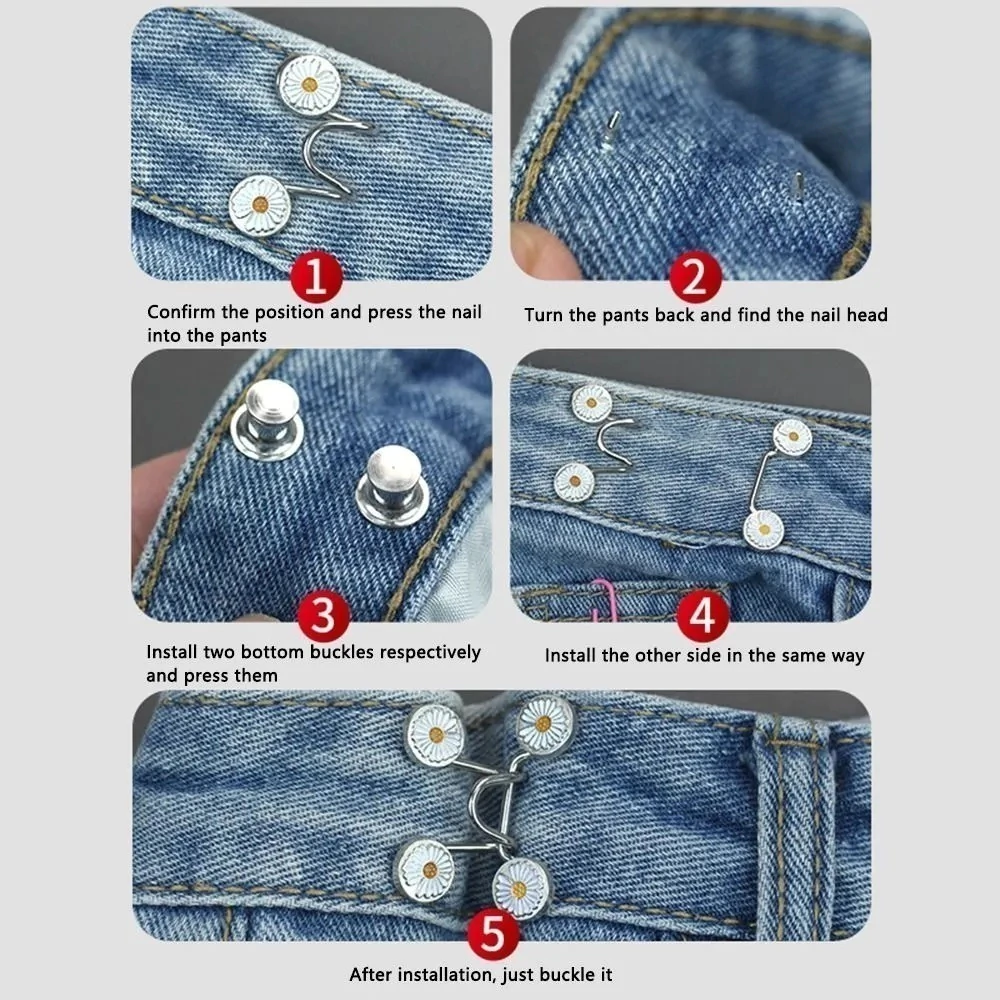 1
Confirm the position and press the nail into the pants

2
Turn the pants back and find the nail head

3
Install two bottom buckles respectively and press them

4
Install the other side in the same way

5
After installation, just buckle it