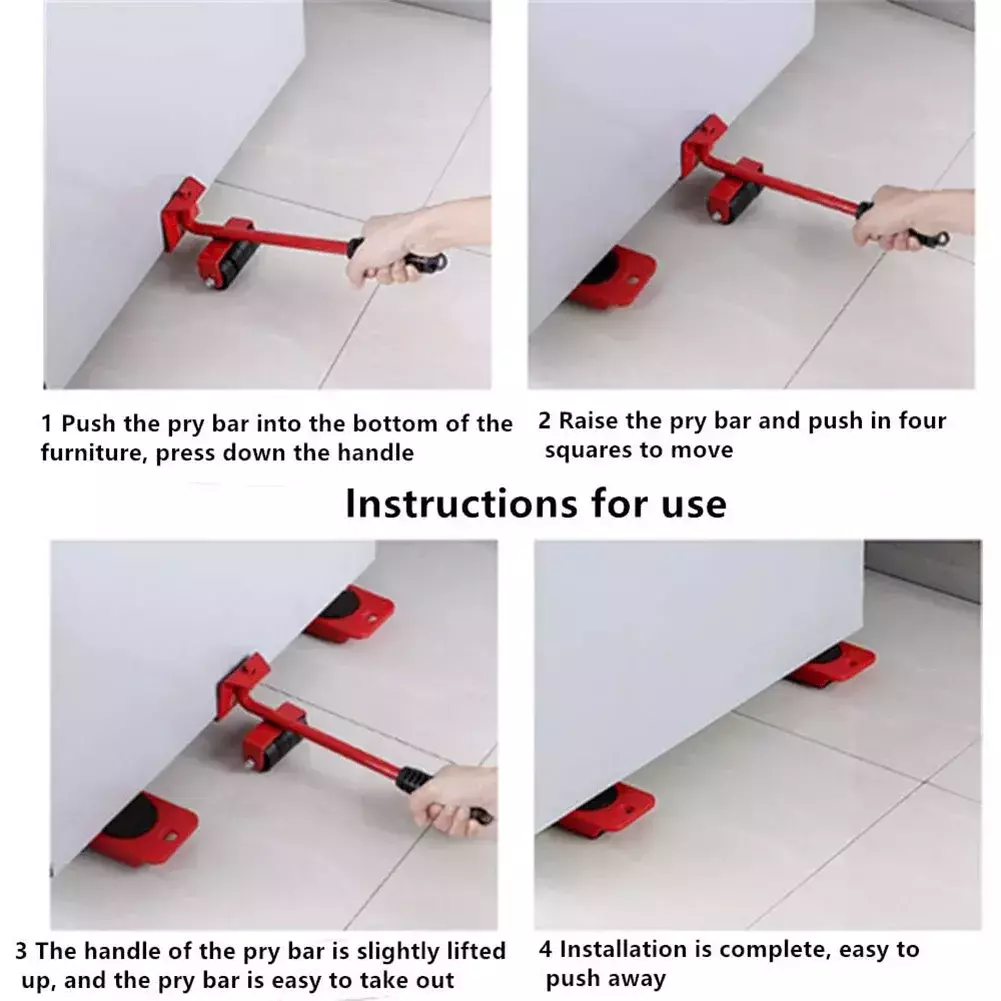 1 Push the pry bar into the bottom of the furniture, press down the handle

2 Raise the pry bar and push in four squares to move

Instructions for use

3 The handle of the pry bar is slightly lifted up, and the pry bar is easy to take out

4 Installation is complete, easy to push away