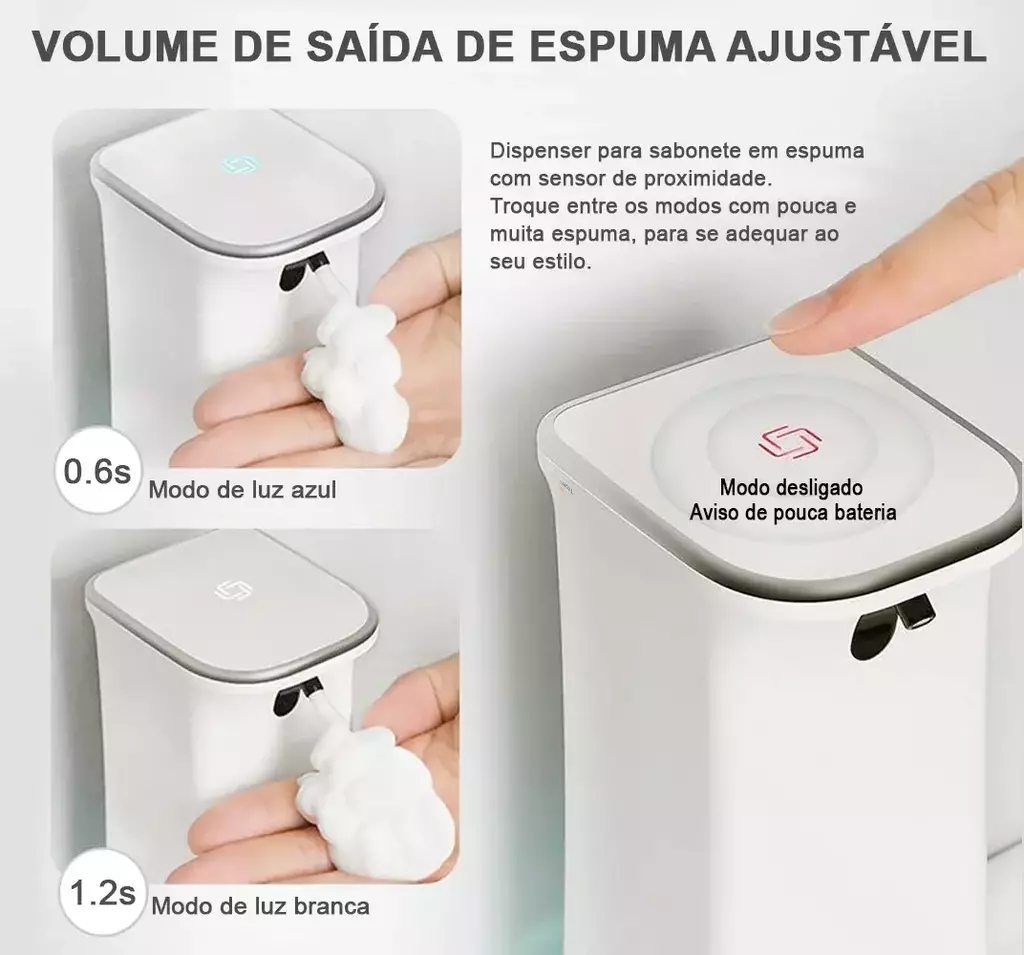 VOLUME DE SAÍDA DE ESPUMA AJUSTÁVEL

Dispenser para sabonete em espuma com sensor de proximidade.
Troque entre os modos com pouca e muita espuma, para se adequar ao seu estilo.

0.6s Modo de luz azul

Modo desligado
Aviso de pouca bateria

1.2s Modo de luz branca