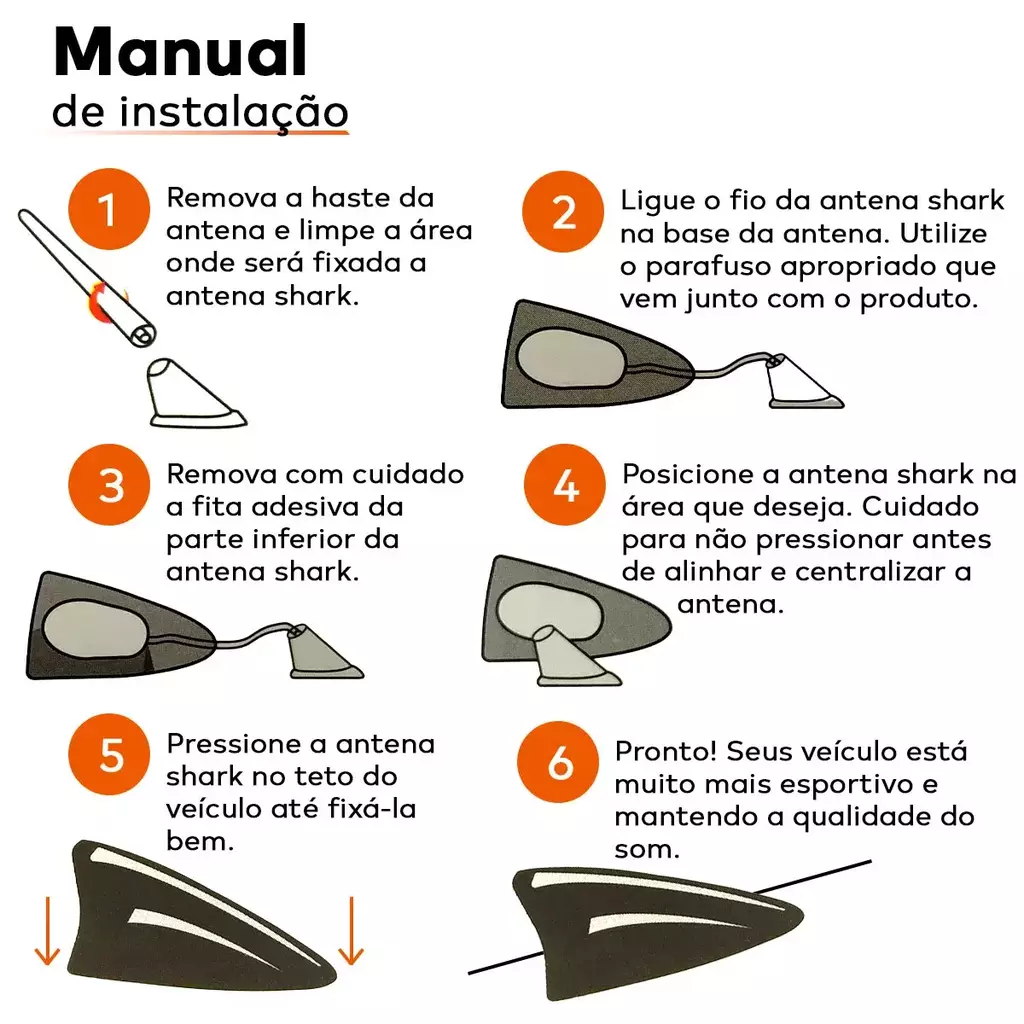 Manual
de instalação

1
Remova a haste da antena e limpe a área onde será fixada a antena shark.

2
Ligue o fio da antena shark na base da antena. Utilize o parafuso apropriado que vem junto com o produto.

3
Remova com cuidado a fita adesiva da parte inferior da antena shark.

4
Posicione a antena shark na área que deseja. Cuidado para não pressionar antes de alinhar e centralizar a antena.

5
Pressione a antena shark no teto do veículo até fixá-la bem.

6
Pronto! Seus veículo está muito mais esportivo e mantendo a qualidade do som.