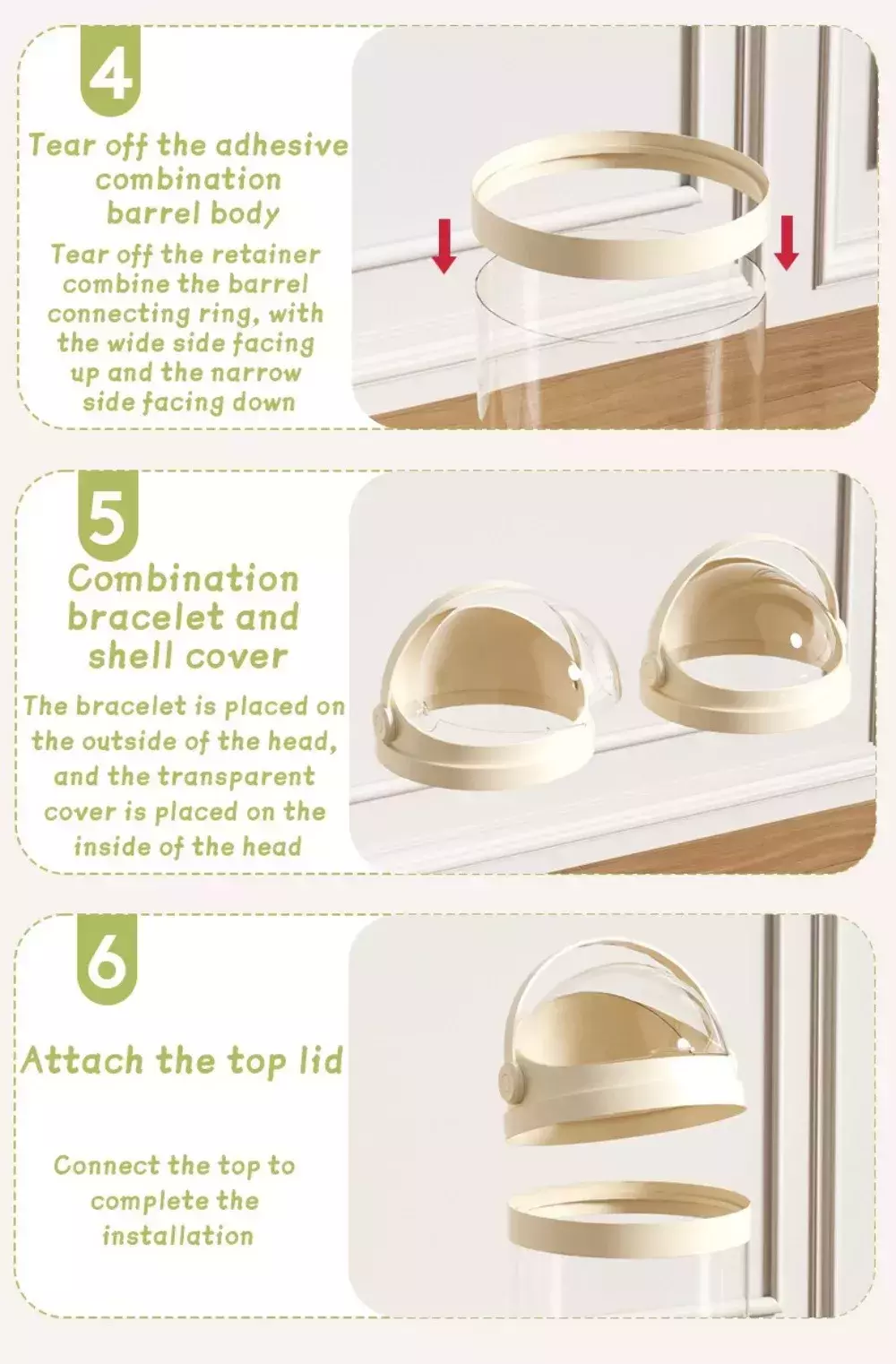 4

Tear off the adhesive combination barrel body

Tear off the retainer combine the barrel connecting ring, with the wide side facing up and the narrow side facing down

5

Combination bracelet and shell cover

The bracelet is placed on the outside of the head, and the transparent cover is placed on the inside of the head

6

Attach the top lid

Connect the top to complete the installation