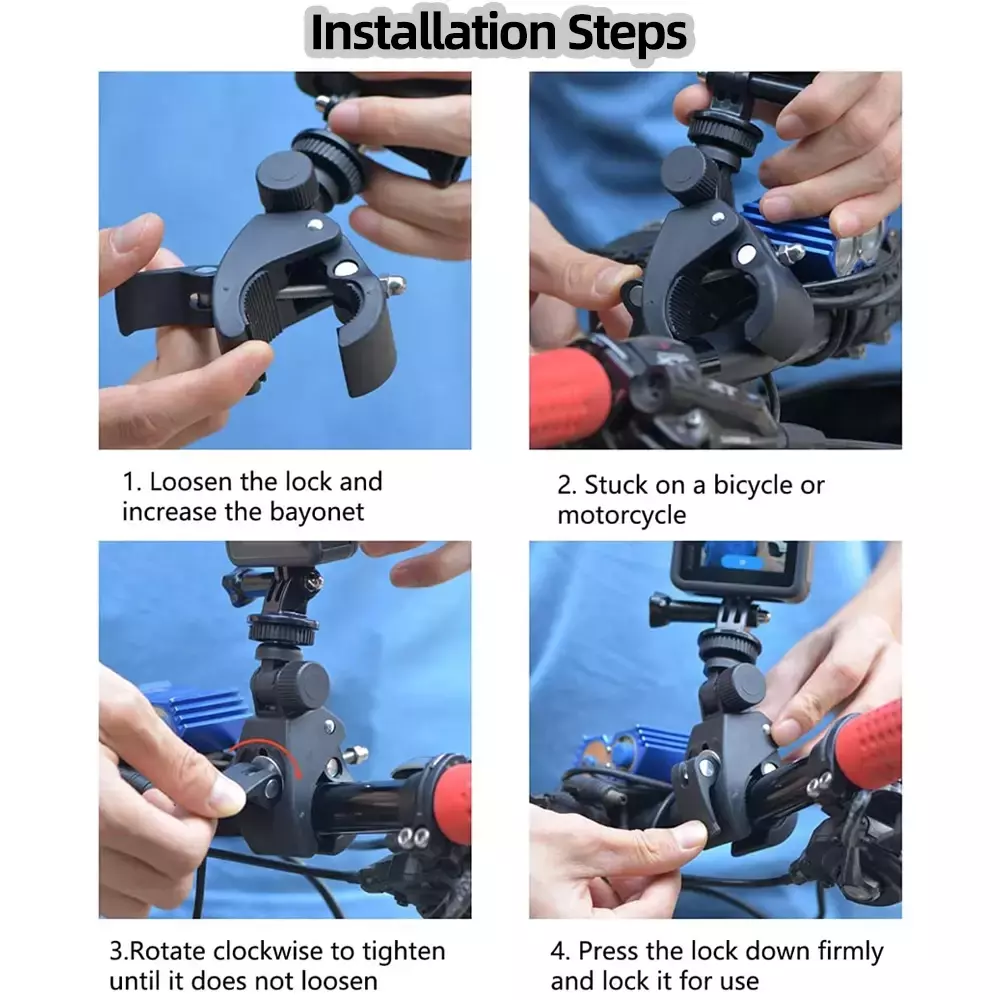 Installation Steps

1. Loosen the lock and increase the bayonet

2. Stuck on a bicycle or motorcycle

3.Rotate clockwise to tighten until it does not loosen

4. Press the lock down firmly and lock it for use