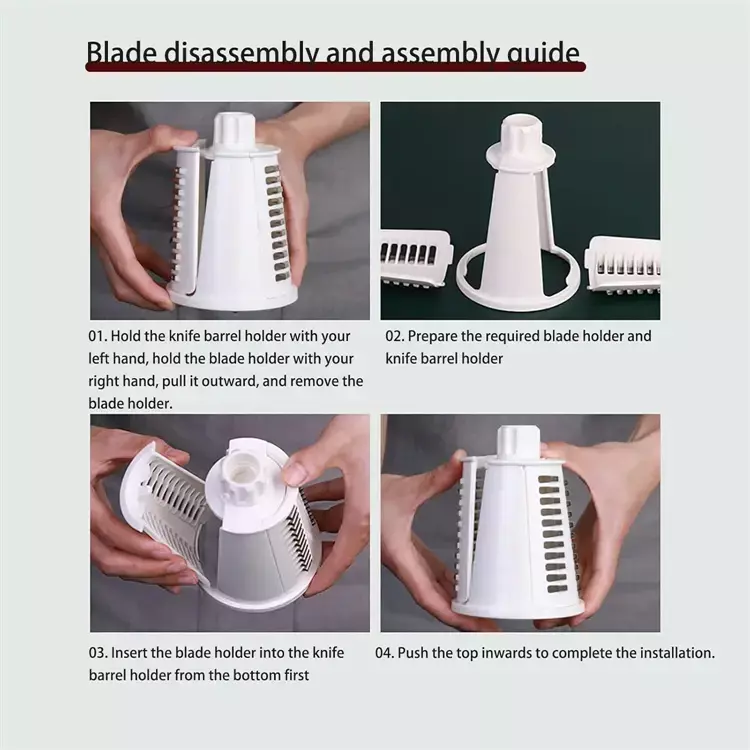 Blade disassembly and assembly guide

01. Hold the knife barrel holder with your left hand, hold the blade holder with your right hand, pull it outward, and remove the blade holder.

02. Prepare the required blade holder and knife barrel holder

03. Insert the blade holder into the knife barrel holder from the bottom first

04. Push the top inwards to complete the installation.