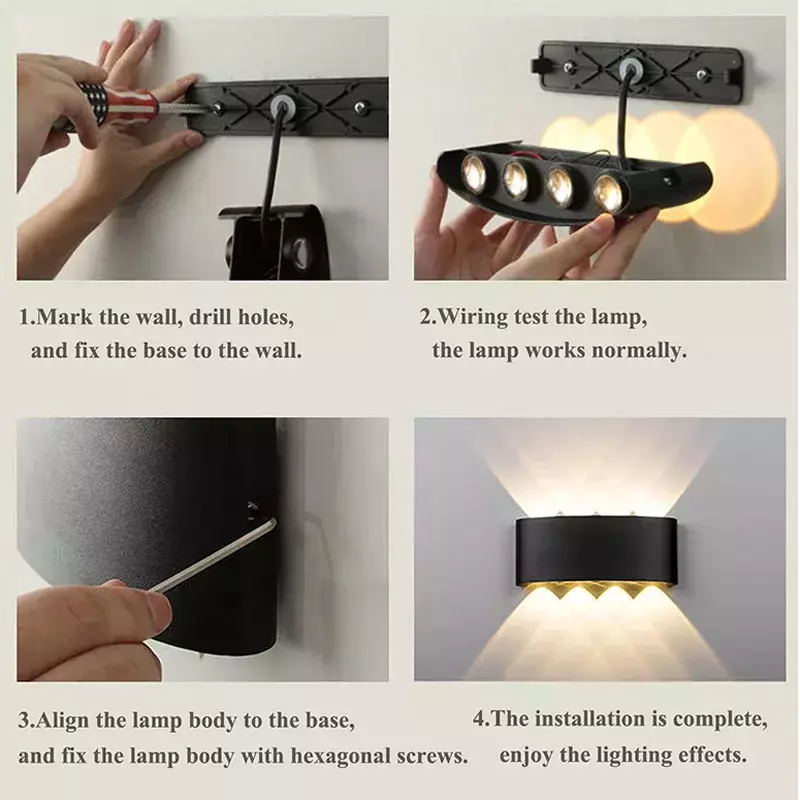 1.Mark the wall, drill holes, and fix the base to the wall.

2.Wiring test the lamp, the lamp works normally.

3.Align the lamp body to the base, and fix the lamp body with hexagonal screws.

4.The installation is complete, enjoy the lighting effects.