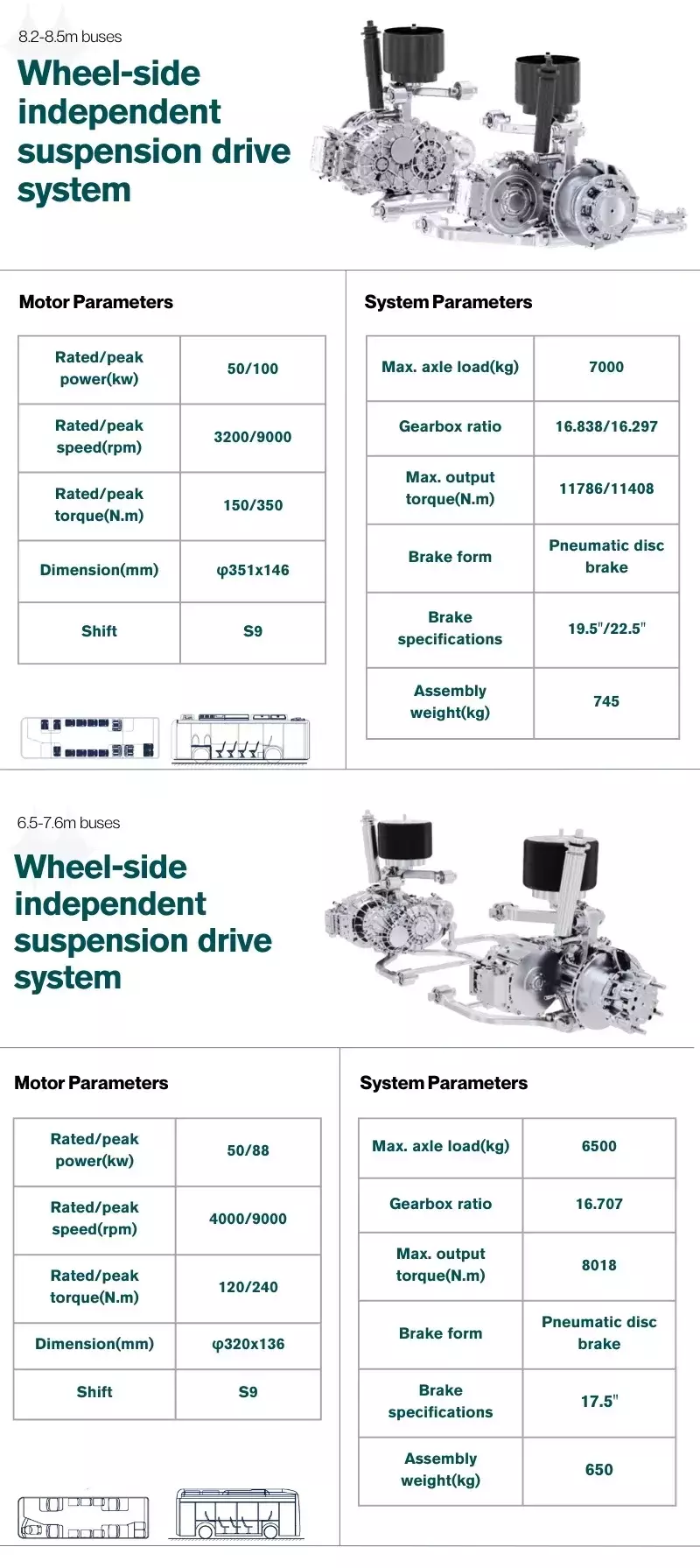 8.2-8.5m buses

Wheel-side independent suspension drive system

Motor Parameters

| Rated/peak power(kw) | 50/100 |
|---|---|
| Rated/peak speed(rpm) | 3200/9000 |
| Rated/peak torque(N.m) | 150/350 |
| Dimension(mm) | φ351x146 |
| Shift | S9 |

System Parameters

| Max. axle load(kg) | 7000 |
|---|---|
| Gearbox ratio | 16.838/16.297 |
| Max. output torque(N.m) | 11786/11408 |
| Brake form | Pneumatic disc brake |
| Brake specifications | 19.5"/22.5" |
| Assembly weight(kg) | 745 |

6.5-7.6m buses

Wheel-side independent suspension drive system

Motor Parameters

| Rated/peak power(kw) | 50/88 |
|---|---|
| Rated/peak speed(rpm) | 4000/9000 |
| Rated/peak torque(N.m) | 120/240 |
| Dimension(mm) | φ320x136 |
| Shift | S9 |

System Parameters

| Max. axle load(kg) | 6500 |
|---|---|
| Gearbox ratio | 16.707 |
| Max. output torque(N.m) | 8018 |
| Brake form | Pneumatic disc brake |
| Brake specifications | 17.5" |
| Assembly weight(kg) | 650 |