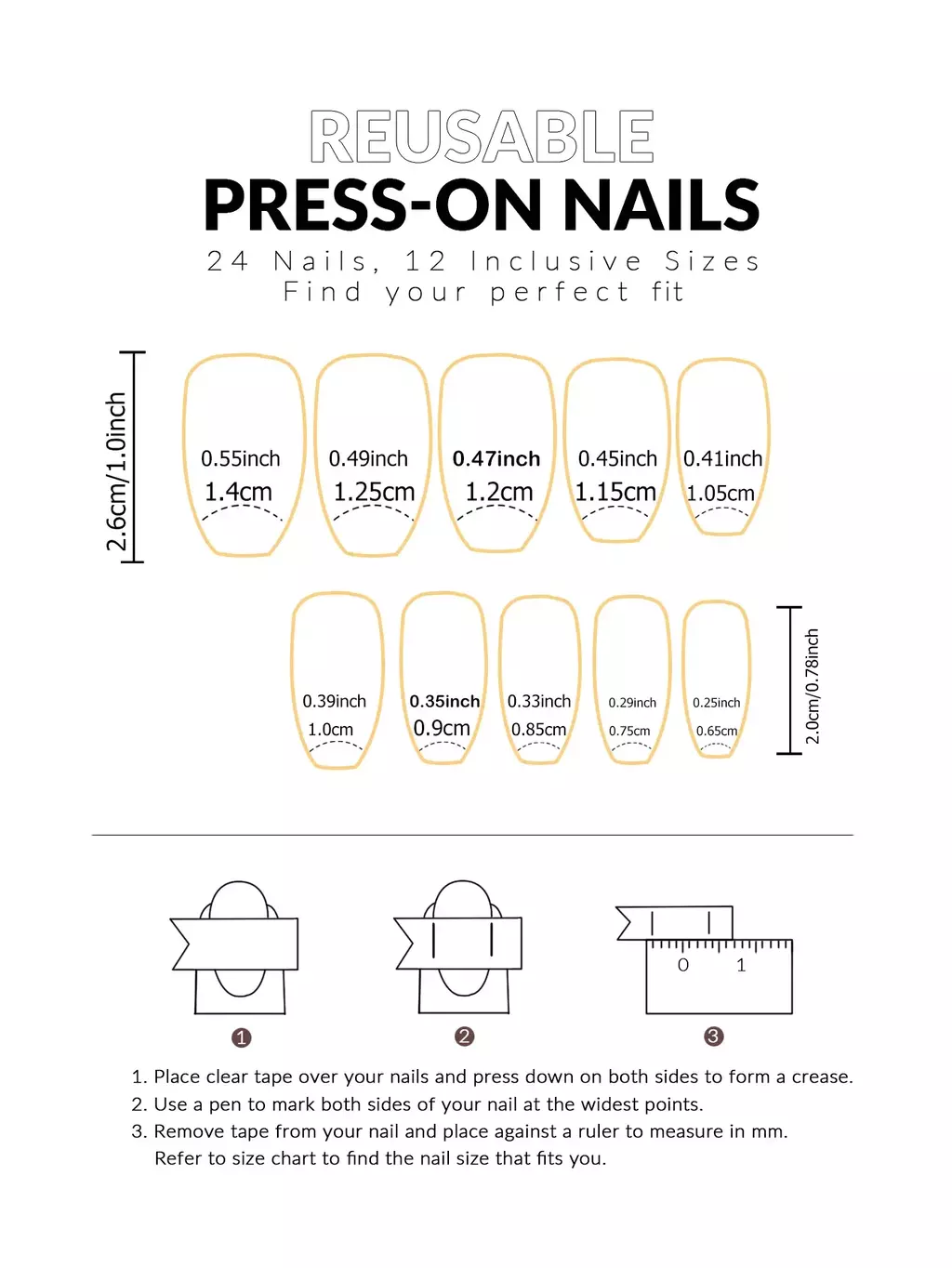 REUSABLE
PRESS-ON NAILS
24 Nails, 12 Inclusive Sizes
Find your perfect fit

2.6cm/1.0inch

0.55inch 1.4cm
0.49inch 1.25cm
0.47inch 1.2cm
0.45inch 1.15cm
0.41inch 1.05cm

0.39inch 1.0cm
0.35inch 0.9cm
0.33inch 0.85cm
0.29inch 0.75cm
0.25inch 0.65cm

2.0cm/0.78inch

0 1

1
2
3

1. Place clear tape over your nails and press down on both sides to form a crease.
2. Use a pen to mark both sides of your nail at the widest points.
3. Remove tape from your nail and place against a ruler to measure in mm. Refer to size chart to find the nail size that fits you.