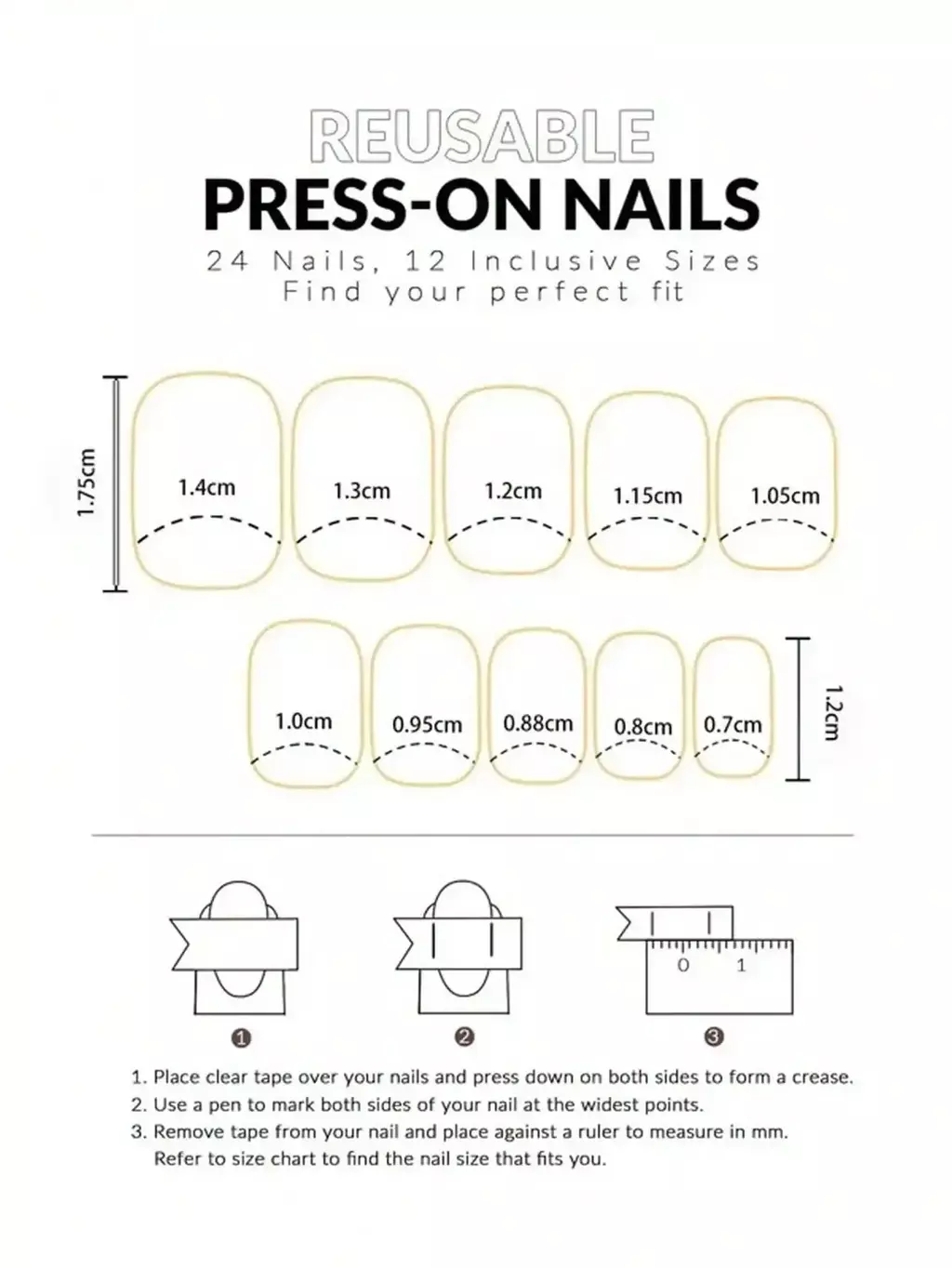 REUSABLE
PRESS-ON NAILS
24 Nails, 12 Inclusive Sizes
Find your perfect fit

1.75cm

1.4cm 1.3cm 1.2cm 1.15cm 1.05cm

1.0cm 0.95cm 0.88cm 0.8cm 0.7cm

1.2cm

0 1

❶ ❷ ❸

1. Place clear tape over your nails and press down on both sides to form a crease.
2. Use a pen to mark both sides of your nail at the widest points.
3. Remove tape from your nail and place against a ruler to measure in mm. Refer to size chart to find the nail size that fits you.