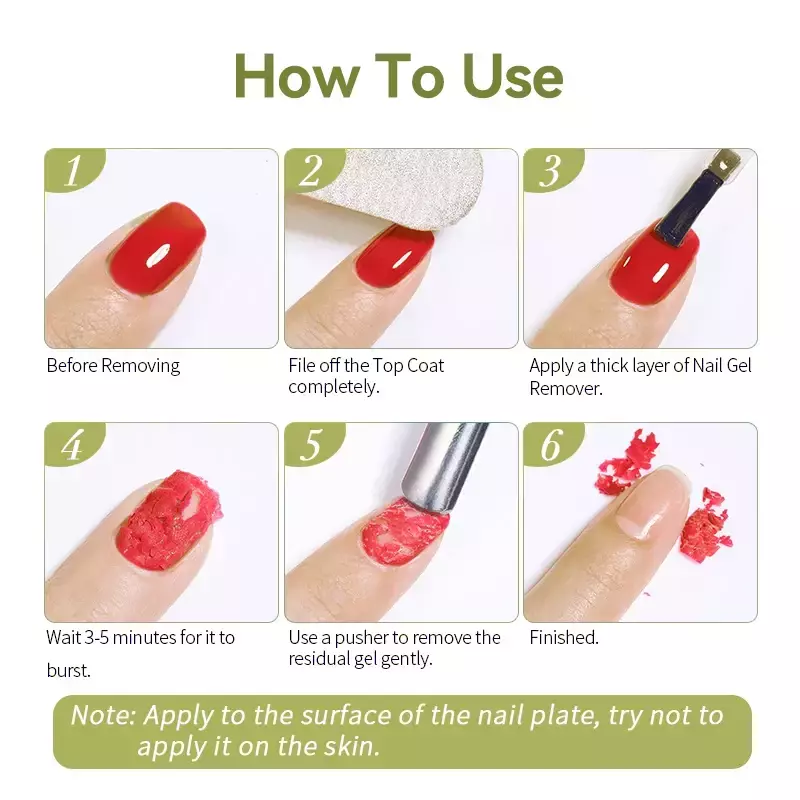 How To Use

1

Before Removing

2

File off the Top Coat completely.

3

Apply a thick layer of Nail Gel Remover.

4

Wait 3-5 minutes for it to burst.

5

Use a pusher to remove the residual gel gently.

6

Finished.

Note: Apply to the surface of the nail plate, try not to apply it on the skin.