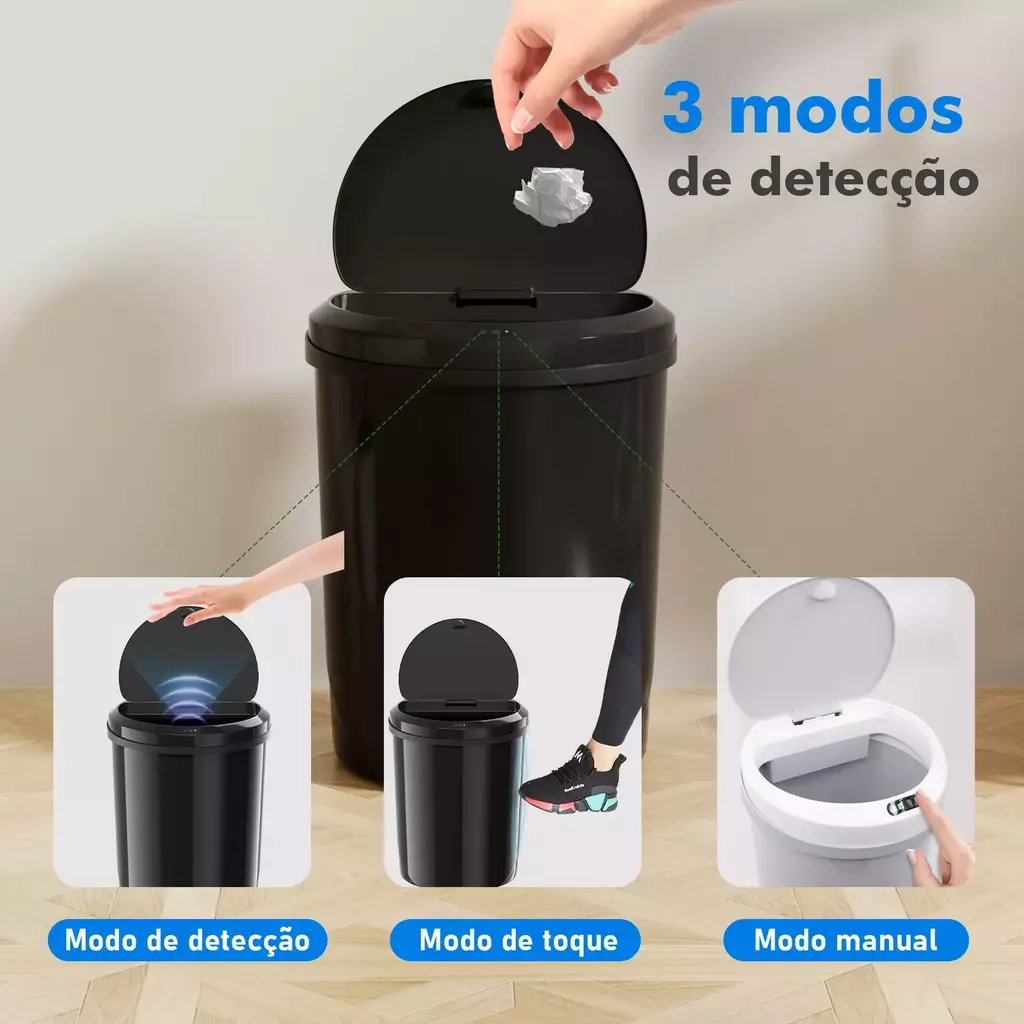 3 modos
de detecção

Modo de detecção

Modo de toque

Modo manual