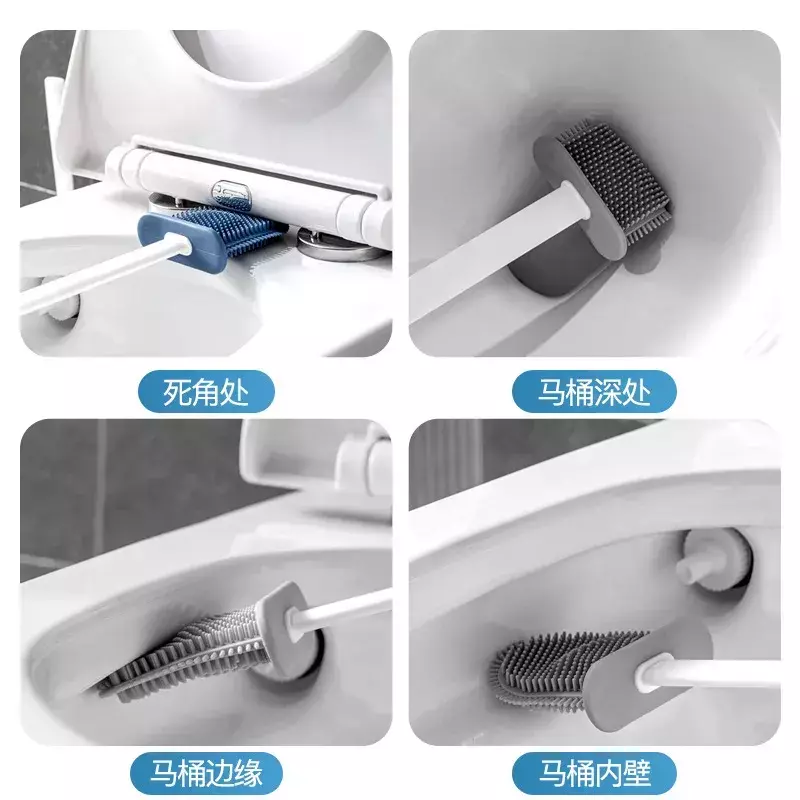 死角处

马桶深处

马桶边缘

马桶内壁