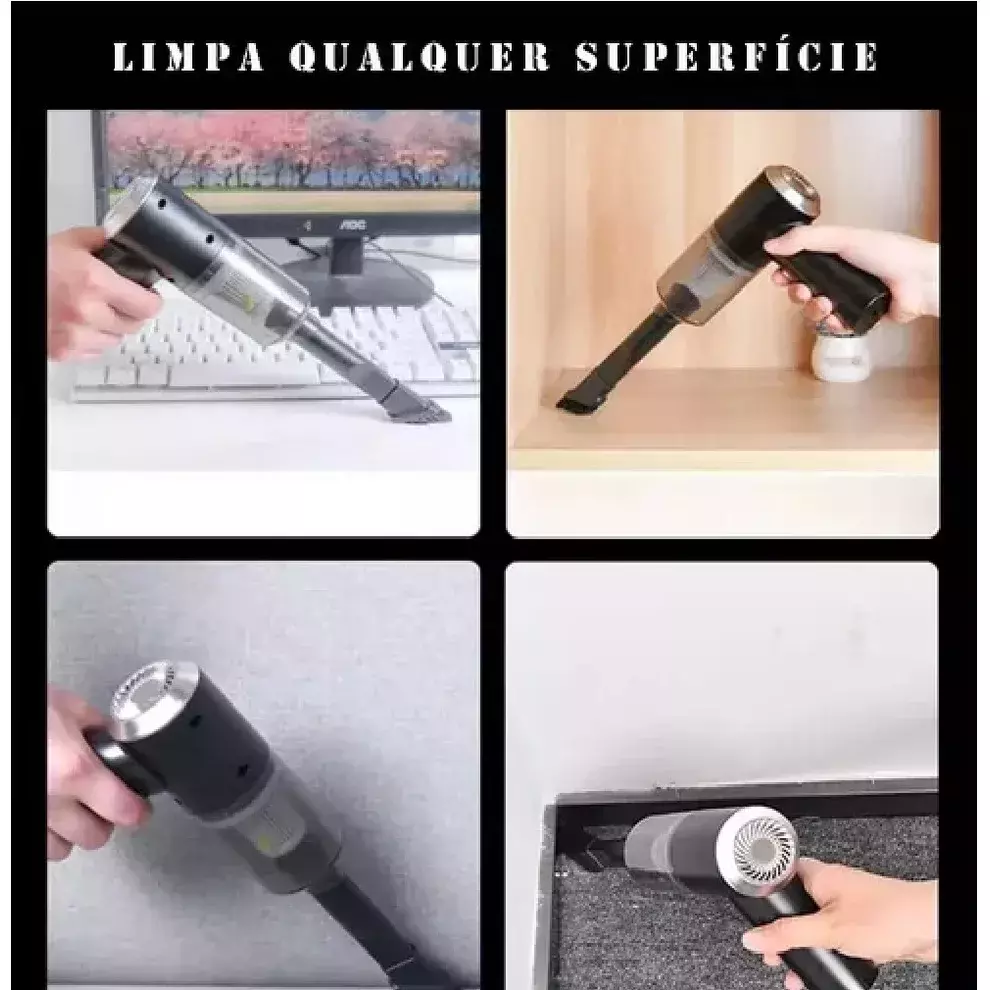 LIMPA QUALQUER SUPERFÍCIE

AOC