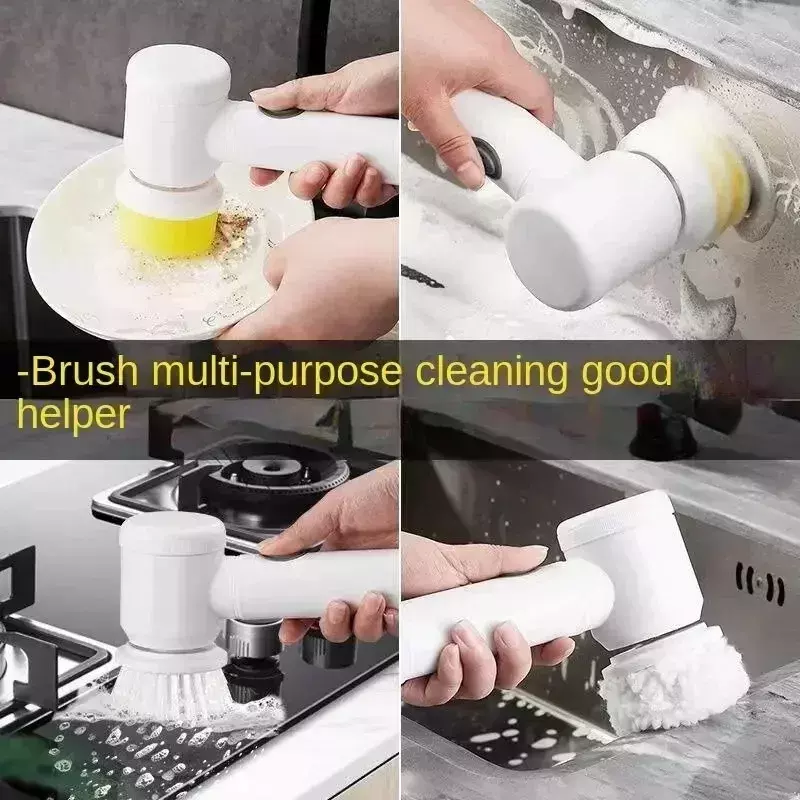 -Brush multi-purpose cleaning good helper