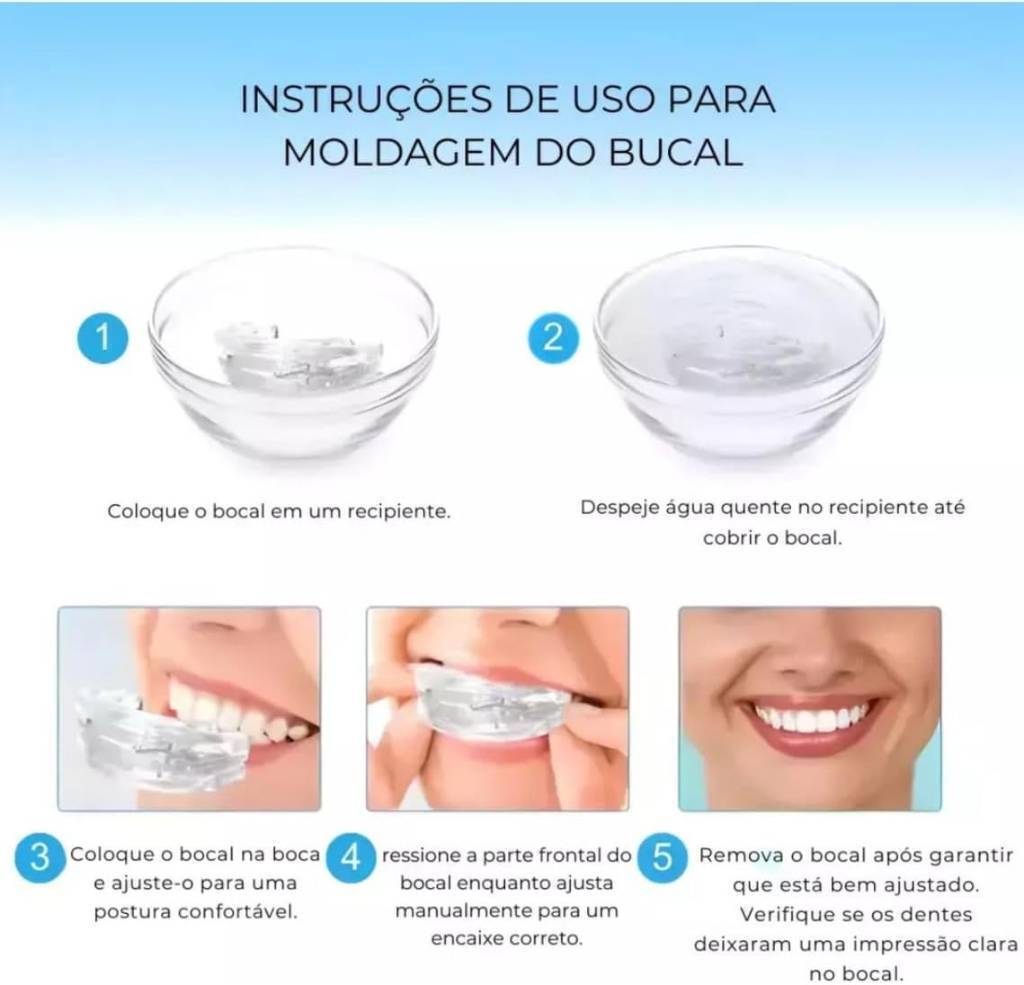 INSTRUÇÕES DE USO PARA MOLDAGEM DO BUCAL

1

Coloque o bocal em um recipiente.

2

Despeje água quente no recipiente até cobrir o bocal.

3 Coloque o bocal na boca e ajuste-o para uma postura confortável.

4 ressione a parte frontal do bocal enquanto ajusta manualmente para um encaixe correto.

5 Remova o bocal após garantir que está bem ajustado. Verifique se os dentes deixaram uma impressão clara no bocal.