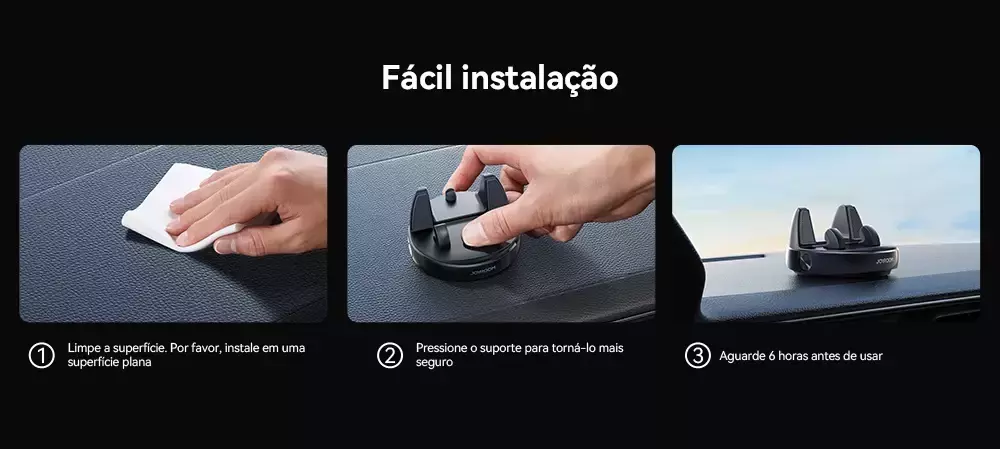 Fácil instalação

JOYROOM

JOYROOM

① Limpe a superfície. Por favor, instale em uma superfície plana

② Pressione o suporte para torná-lo mais seguro

③ Aguarde 6 horas antes de usar