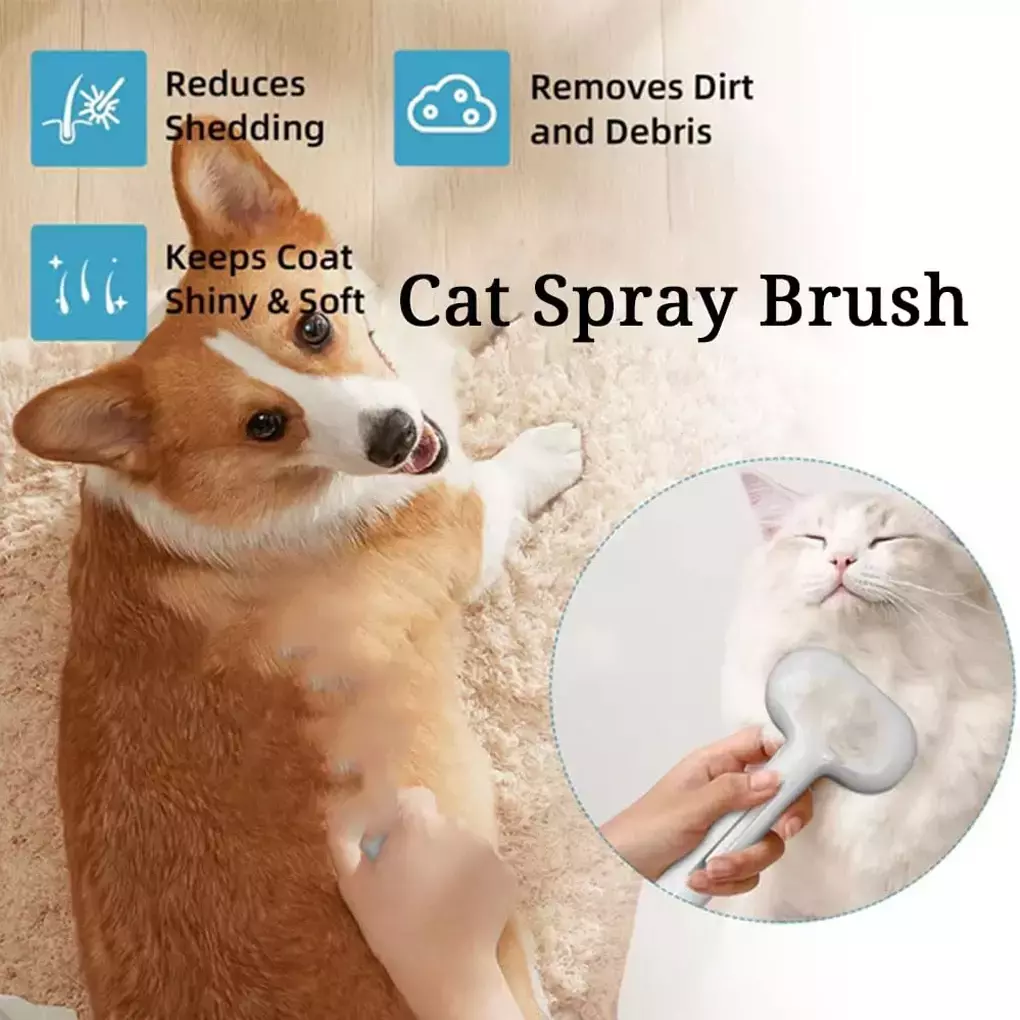 Reduces Shedding

Removes Dirt and Debris

Keeps Coat Shiny & Soft

Cat Spray Brush