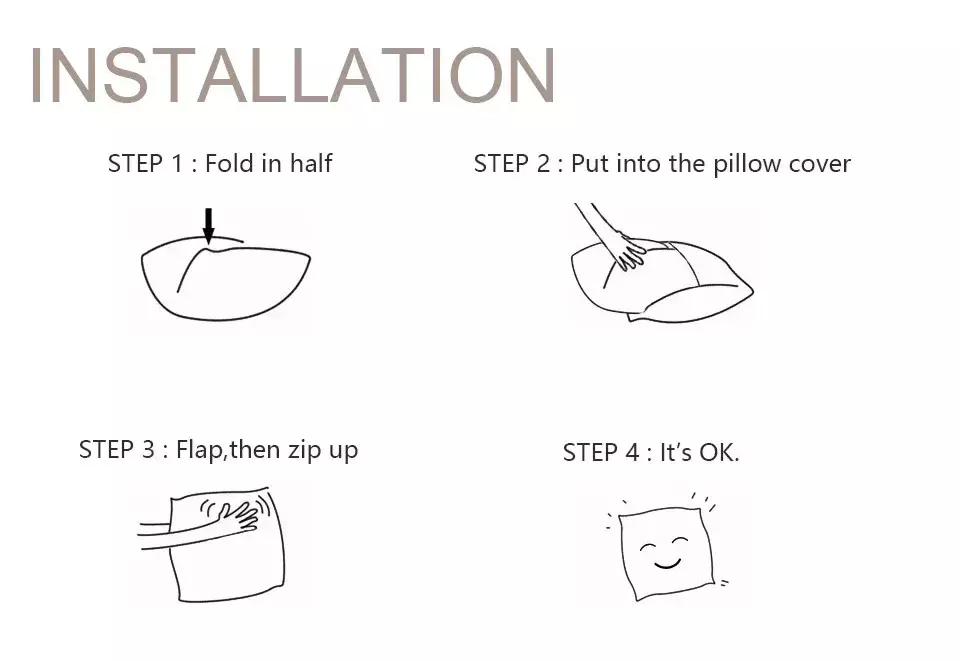 INSTALLATION

STEP 1 : Fold in half

STEP 2 : Put into the pillow cover

STEP 3 : Flap,then zip up

STEP 4 : It's OK.