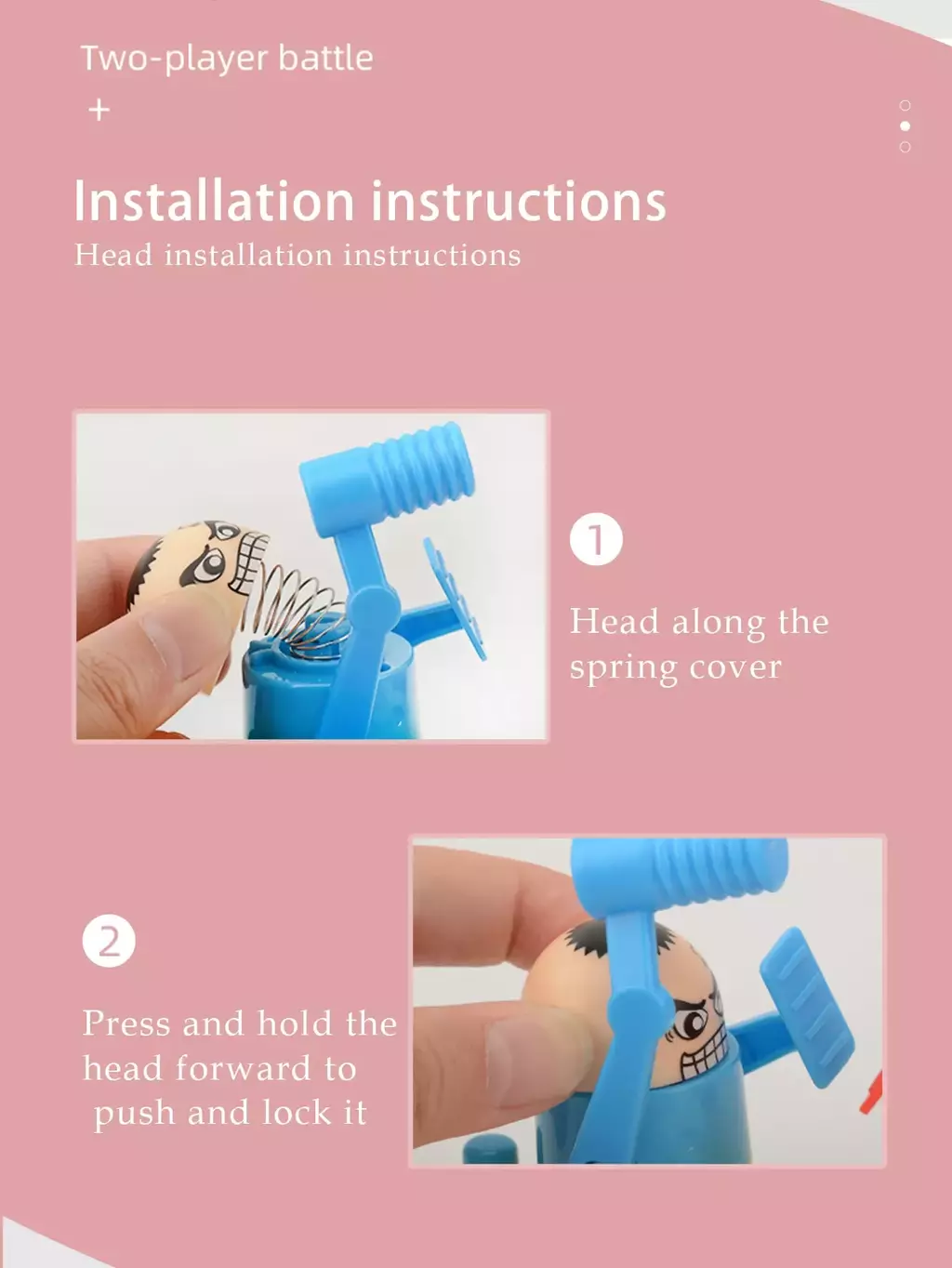 Two-player battle

+

Installation instructions

Head installation instructions

1

Head along the spring cover

2

Press and hold the head forward to push and lock it