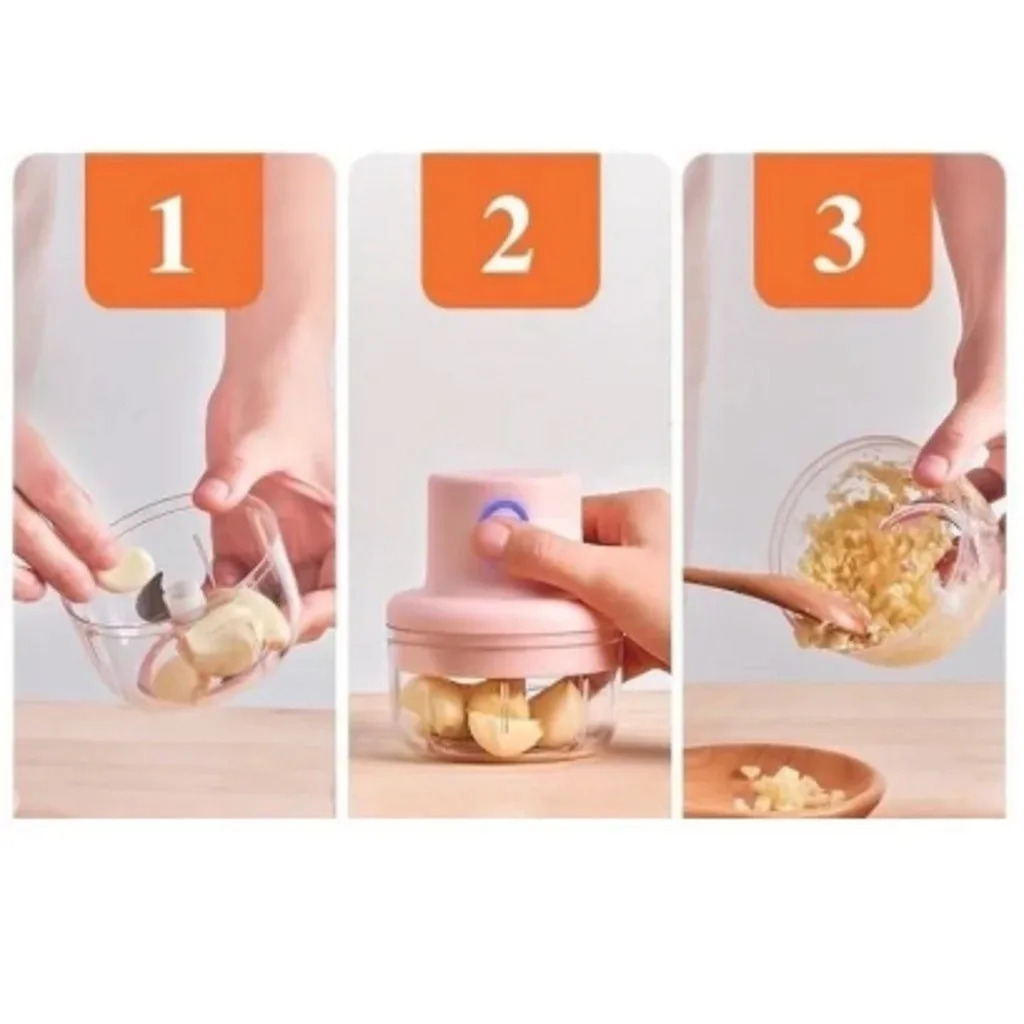 1

2

3