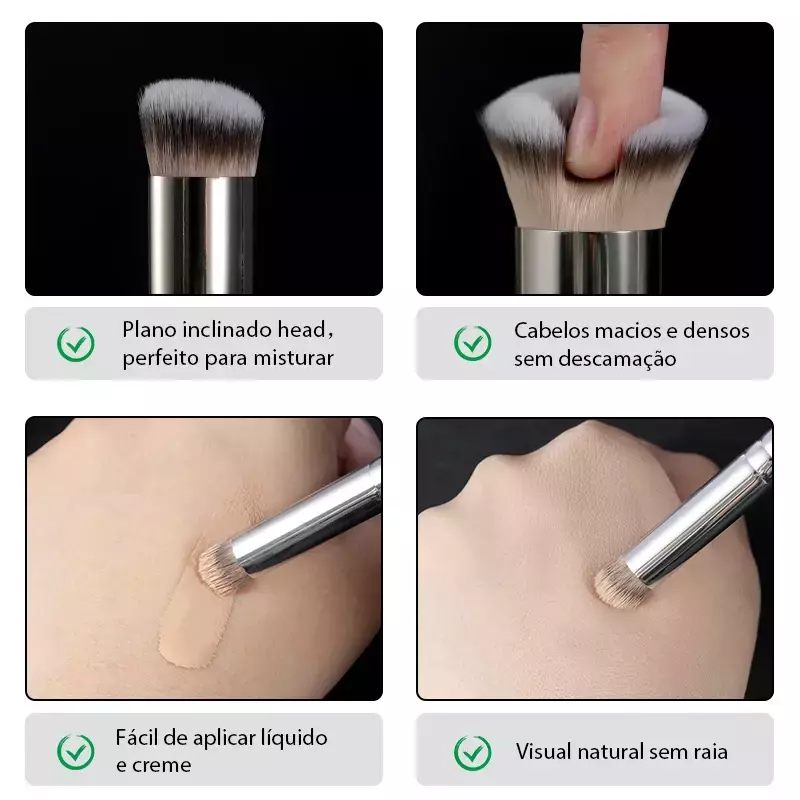 Plano inclinado head, perfeito para misturar

Cabelos macios e densos sem descamação

Fácil de aplicar líquido e creme

Visual natural sem raia