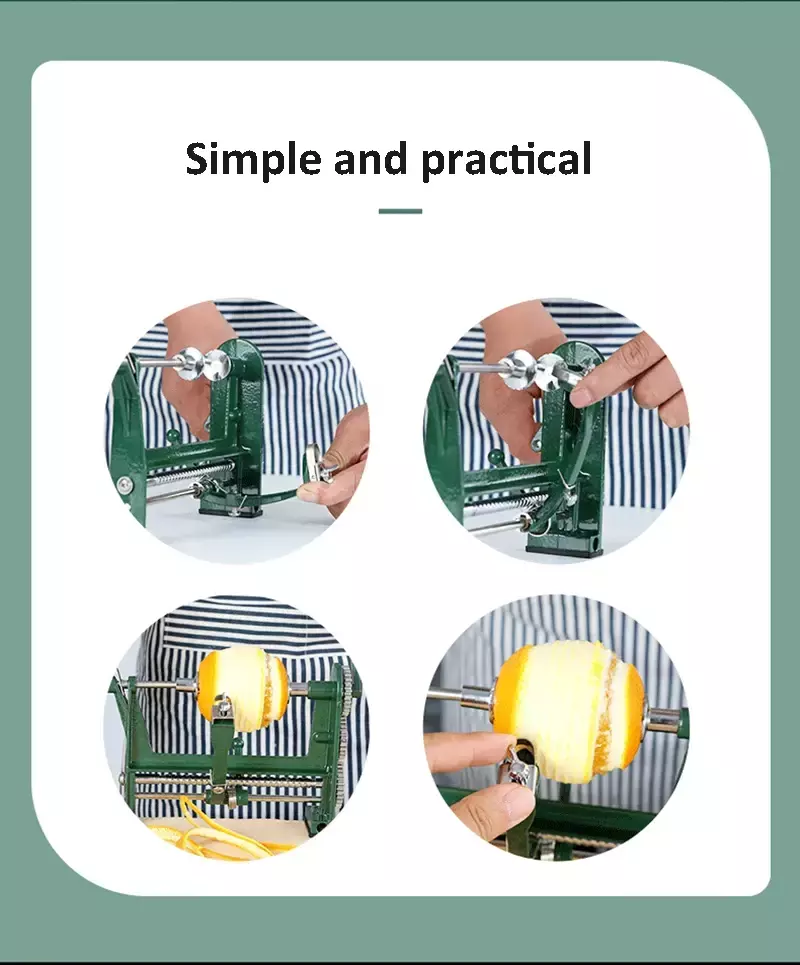 Simple and practical