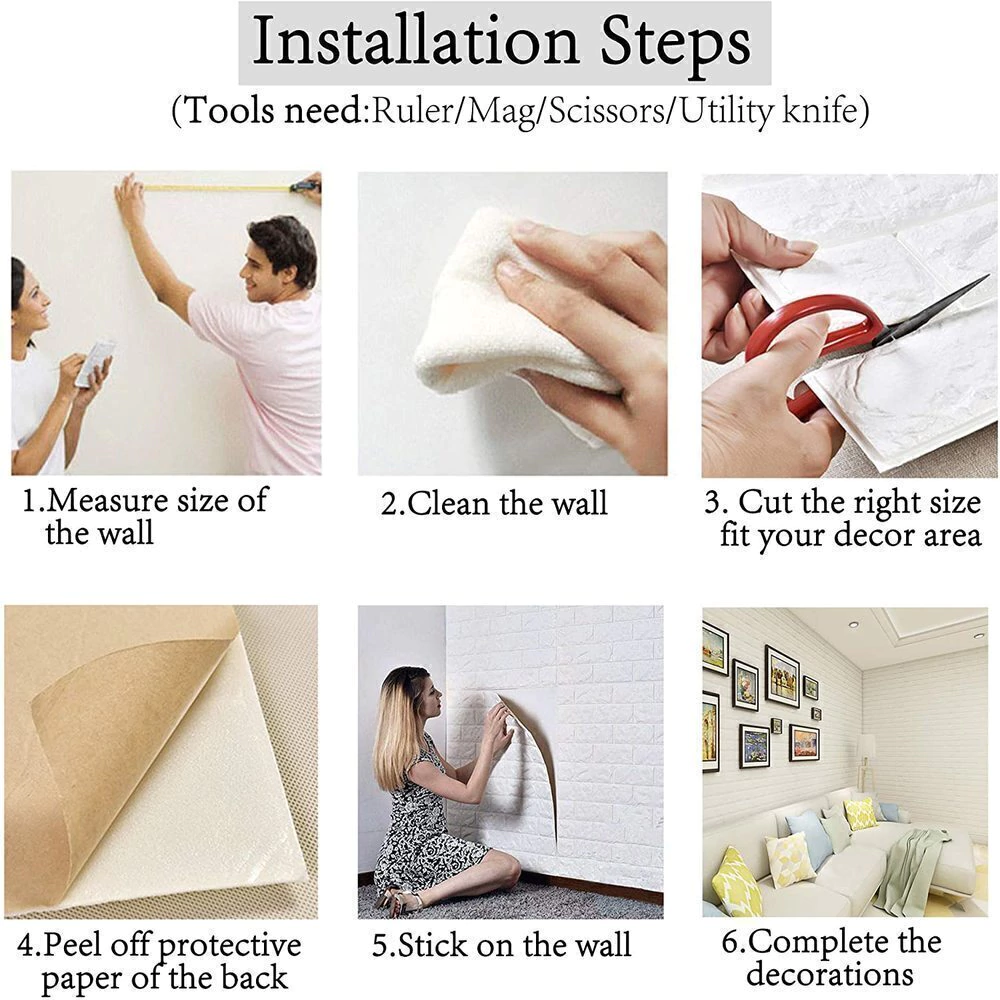 Installation Steps
(Tools need:Ruler/Mag/Scissors/Utility knife)

1.Measure size of the wall

2.Clean the wall

3. Cut the right size fit your decor area

4.Peel off protective paper of the back

5.Stick on the wall

6.Complete the decorations